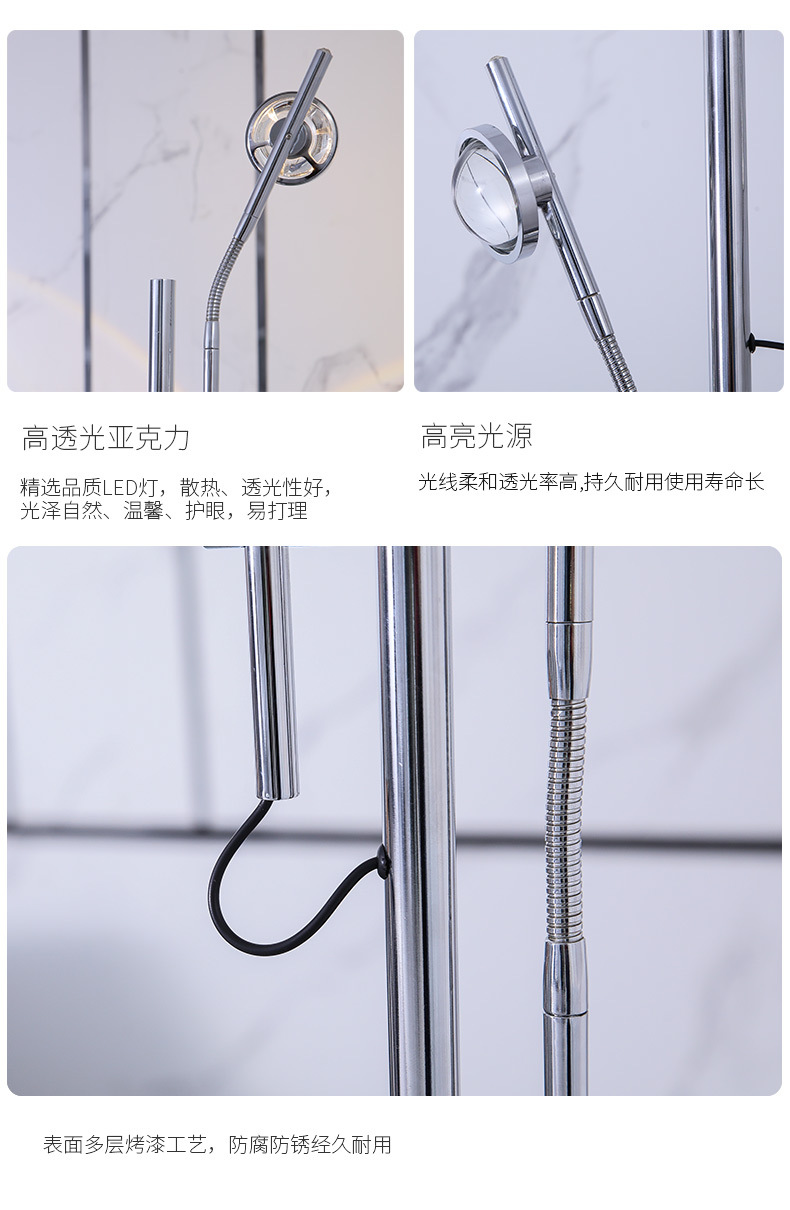 高透光亚克力

精选品质LED灯，散热、透光性好，光泽自然、温馨、护眼，易打理

高亮光源

光线柔和透光率高,持久耐用使用寿命长

表面多层烤漆工艺，防腐防锈经久耐用