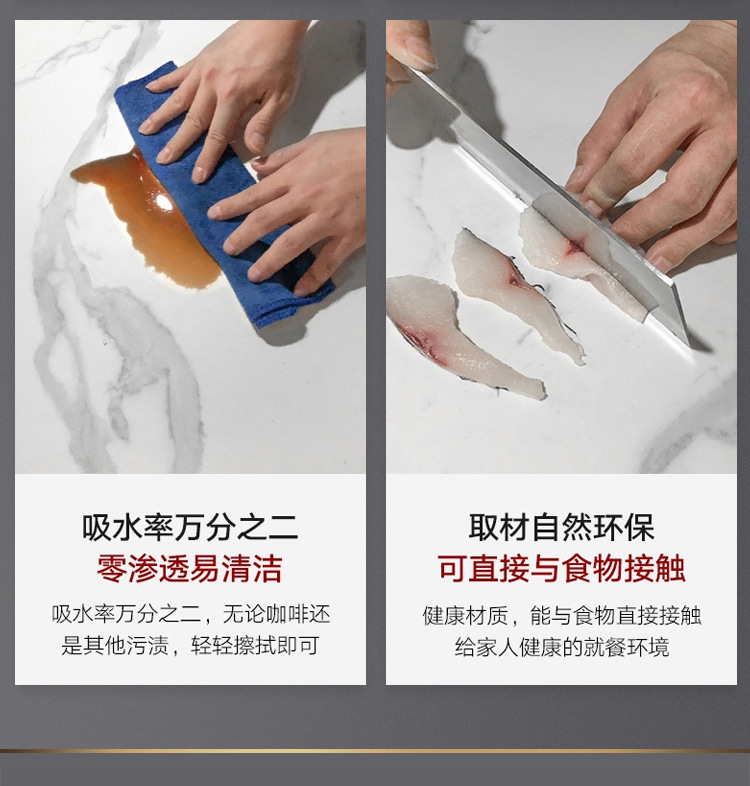 吸水率万分之二

零渗透易清洁

吸水率万分之二，无论咖啡还是其他污渍，轻轻擦拭即可

取材自然环保

可直接与食物接触

健康材质，能与食物直接接触给家人健康的就餐环境