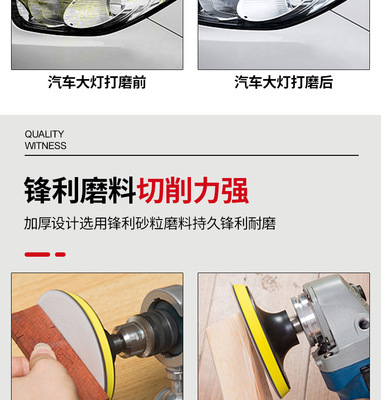 汽车大灯打磨前

汽车大灯打磨后

QUALITY
WITNESS

锋利磨料切削力强

加厚设计选用锋利砂粒磨料持久锋利耐磨