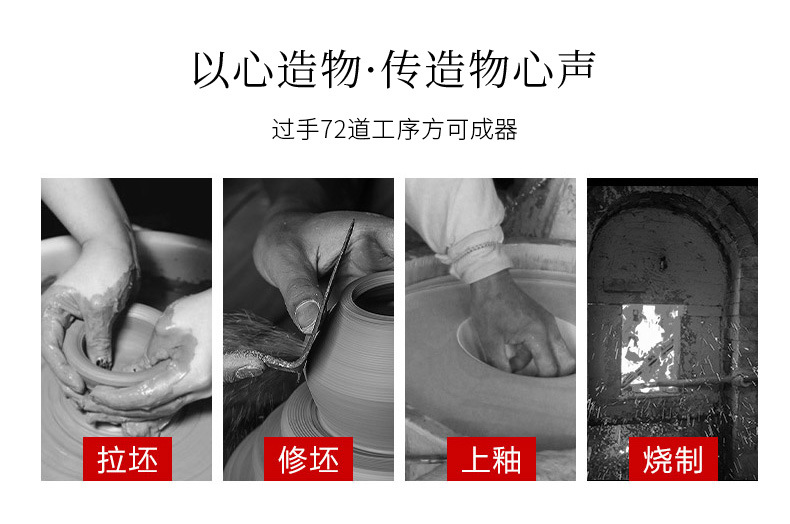 以心造物·传造物心声

过手72道工序方可成器

拉坯

修坯

上釉

烧制