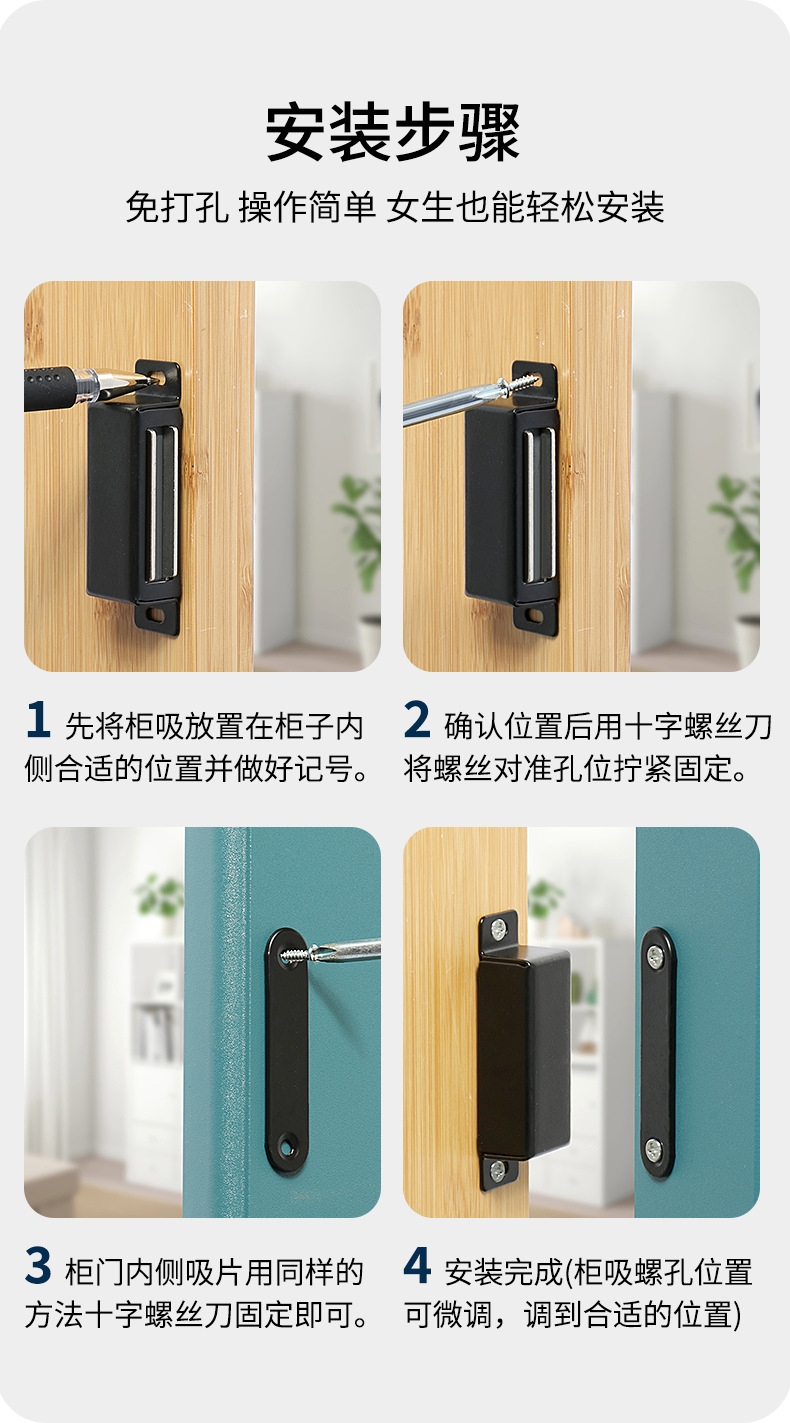 安装步骤

免打孔 操作简单 女生也能轻松安装

1 先将柜吸放置在柜子内侧合适的位置并做好记号。

2 确认位置后用十字螺丝刀将螺丝对准孔位拧紧固定。

3 柜门内侧吸片用同样的方法十字螺丝刀固定即可。

4 安装完成(柜吸螺孔位置可微调，调到合适的位置)