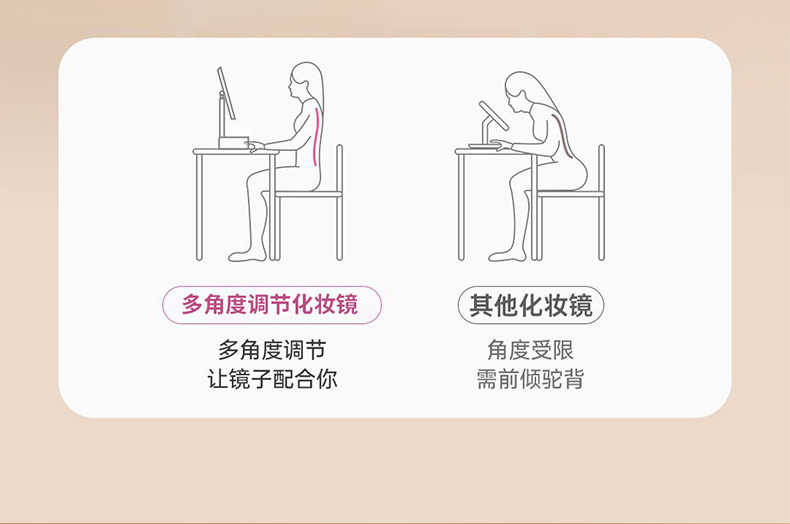 多角度调节化妆镜

多角度调节
让镜子配合你

其他化妆镜

角度受限
需前倾驼背