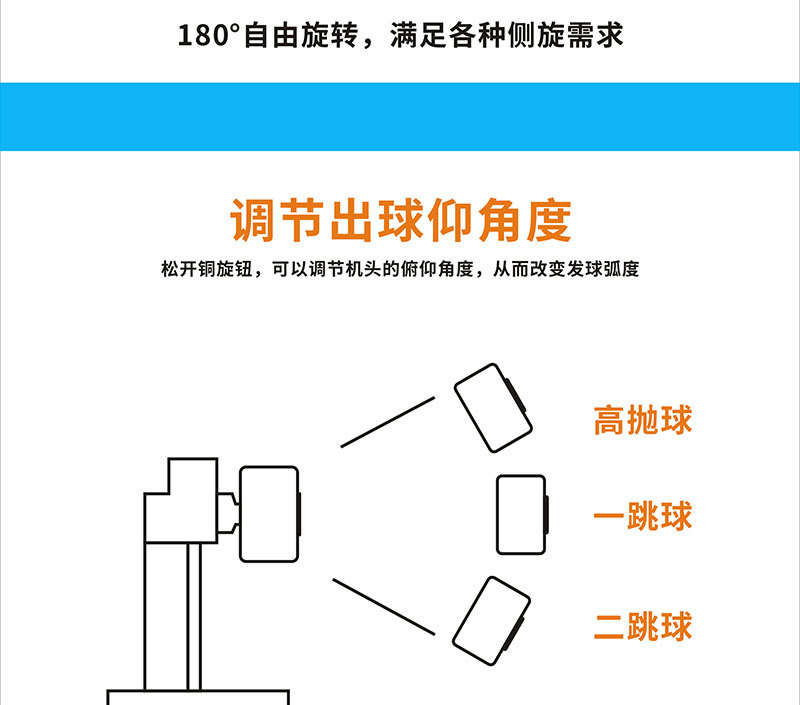 180°自由旋转，满足各种侧旋需求

调节出球仰角度

松开铜旋钮，可以调节机头的俯仰角度，从而改变发球弧度

高抛球

一跳球

二跳球