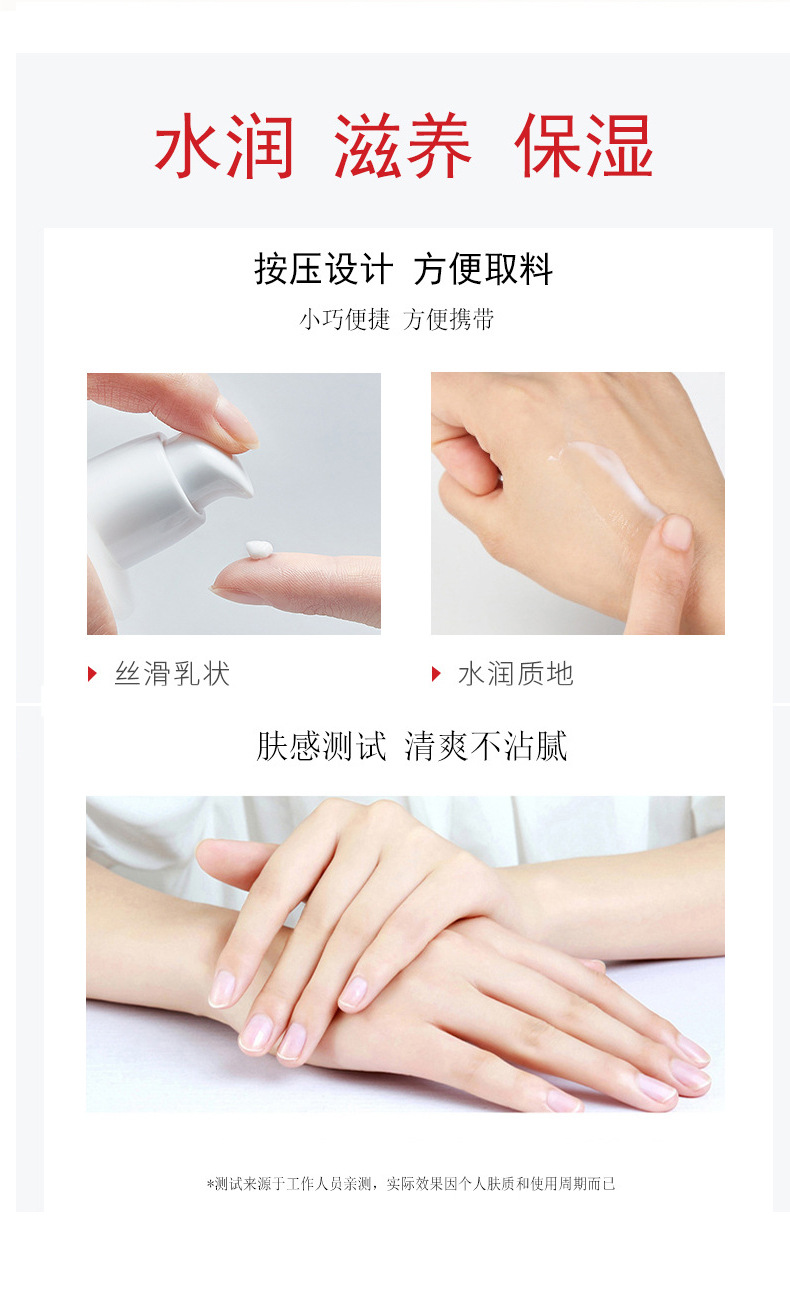 水润 滋养 保湿

按压设计 方便取料

小巧便捷 方便携带

丝滑乳状

水润质地

肤感测试 清爽不沾腻

*测试来源于工作人员亲测，实际效果因个人肤质和使用周期而已