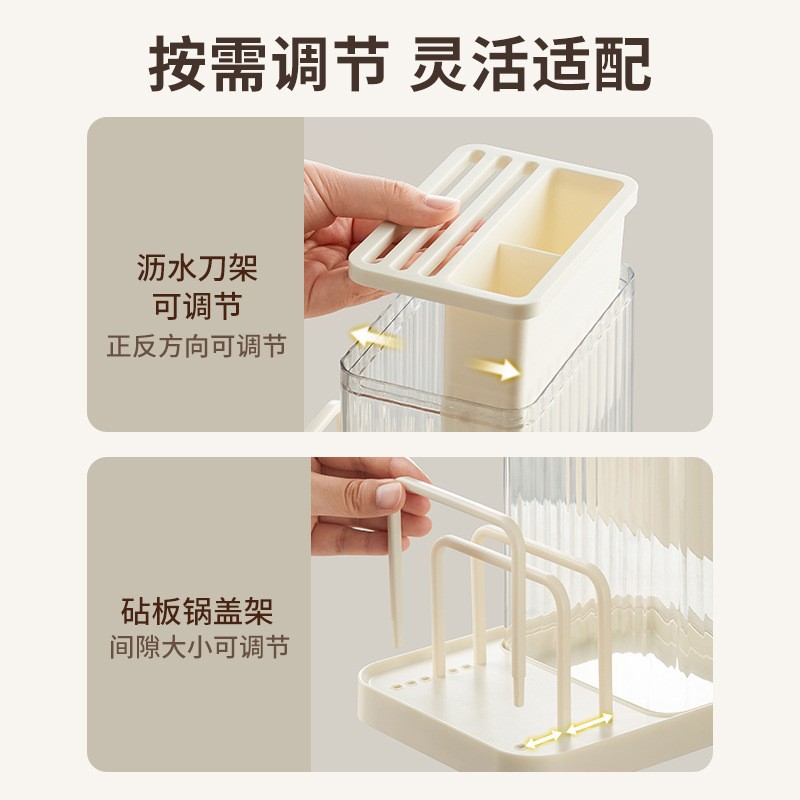 按需调节 灵活适配

沥水刀架
可调节
正反方向可调节

砧板锅盖架
间隙大小可调节