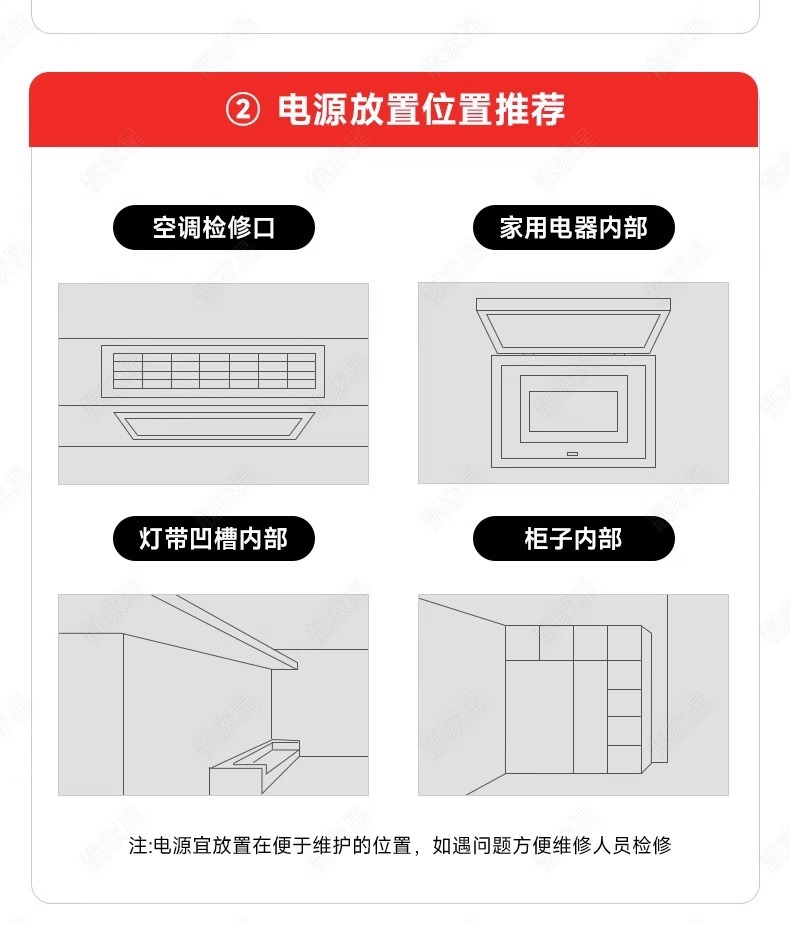 ② 电源放置位置推荐

空调检修口

家用电器内部

灯带凹槽内部

柜子内部

注:电源宜放置在便于维护的位置，如遇问题方便维修人员检修