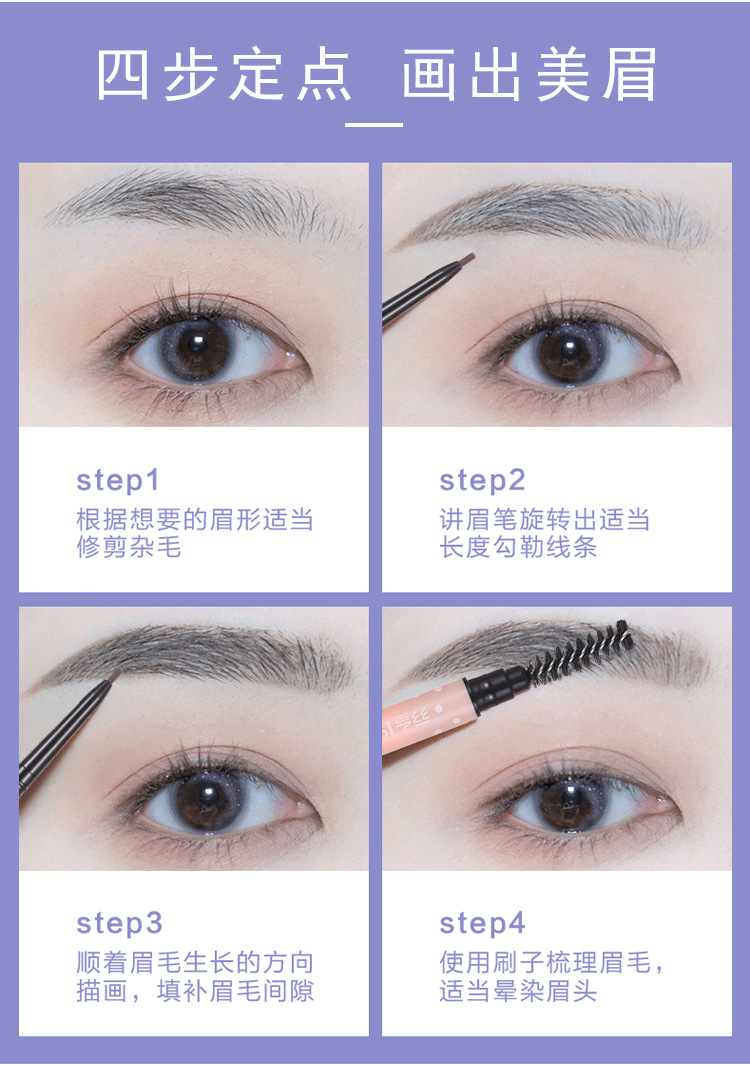 四步定点 画出美眉

step1
根据想要的眉形适当修剪杂毛

step2
讲眉笔旋转出适当长度勾勒线条

step3
顺着眉毛生长的方向描画，填补眉毛间隙

step4
使用刷子梳理眉毛，适当晕染眉头