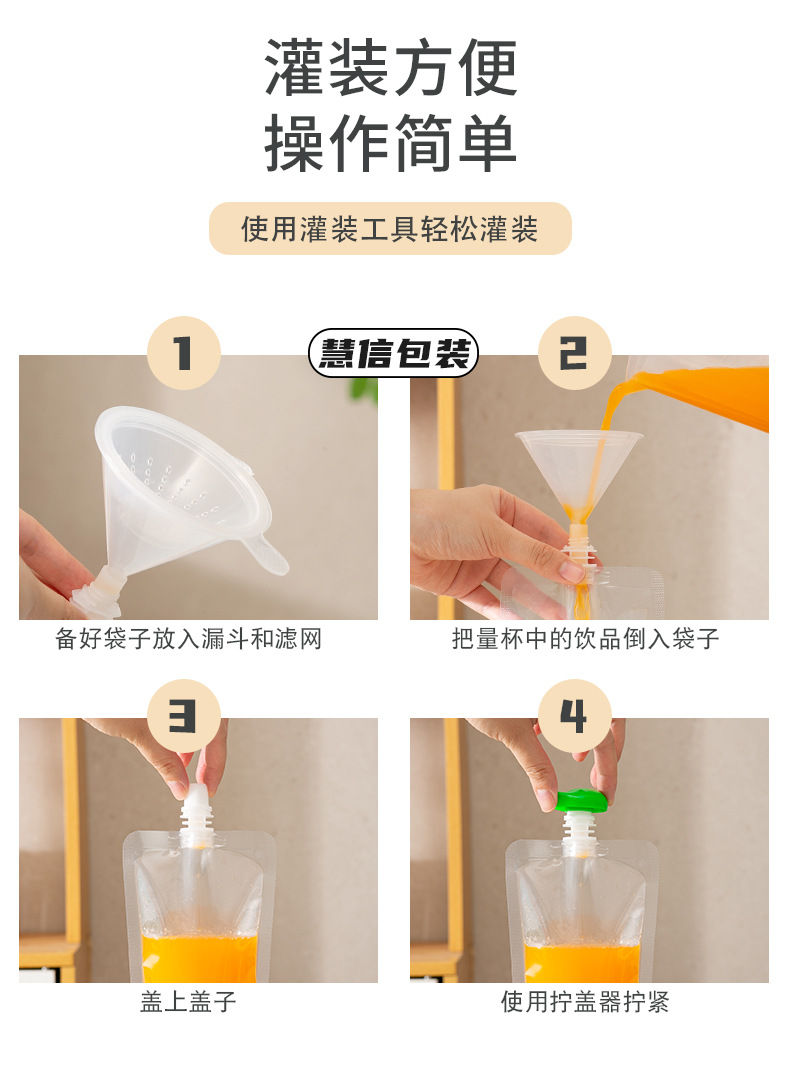 灌装方便
操作简单

使用灌装工具轻松灌装

1

慧信包装

2

备好袋子放入漏斗和滤网

把量杯中的饮品倒入袋子

3

4

盖上盖子

使用拧盖器拧紧