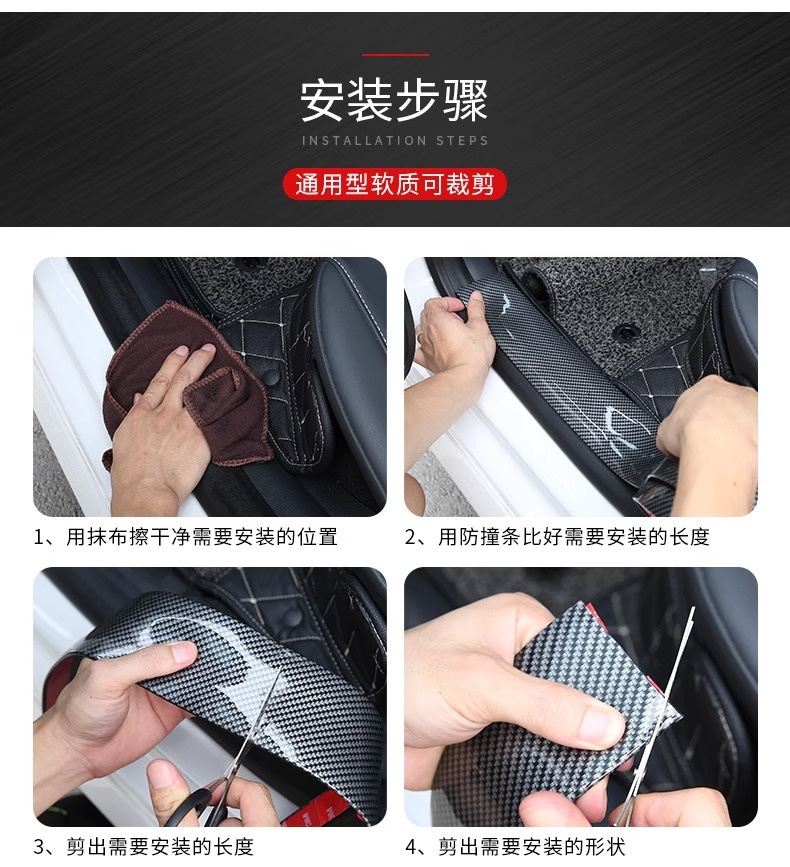 安装步骤

INSTALLATION STEPS

通用型软质可裁剪

1、用抹布擦干净需要安装的位置

2、用防撞条比好需要安装的长度

3、剪出需要安装的长度

4、剪出需要安装的形状