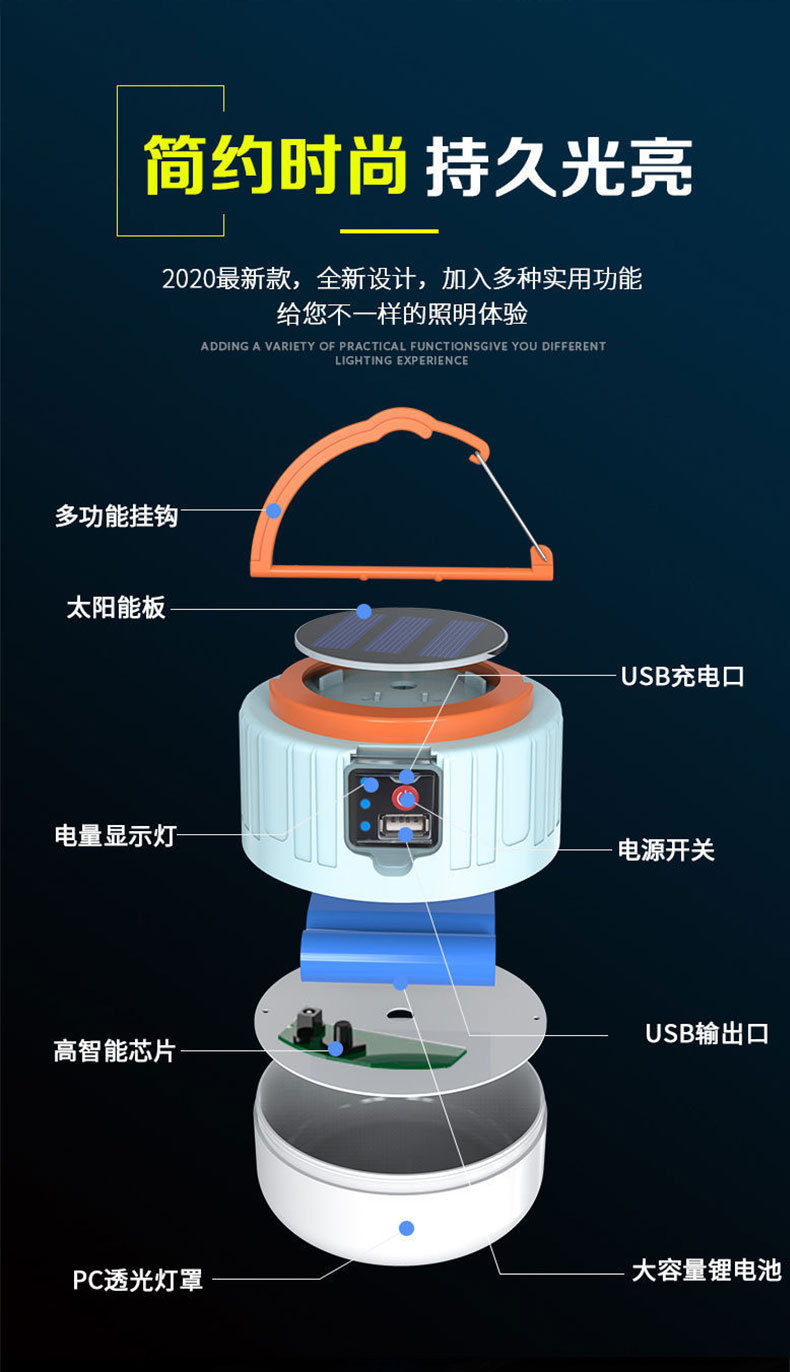 简约时尚 持久光亮

2020最新款，全新设计，加入多种实用功能
给您不一样的照明体验

ADDING A VARIETY OF PRACTICAL FUNCTIONSGIVE YOU DIFFERENT LIGHTING EXPERIENCE

多功能挂钩

太阳能板

USB充电口

电量显示灯

电源开关

USB输出口

高智能芯片

PC透光灯罩

大容量锂电池