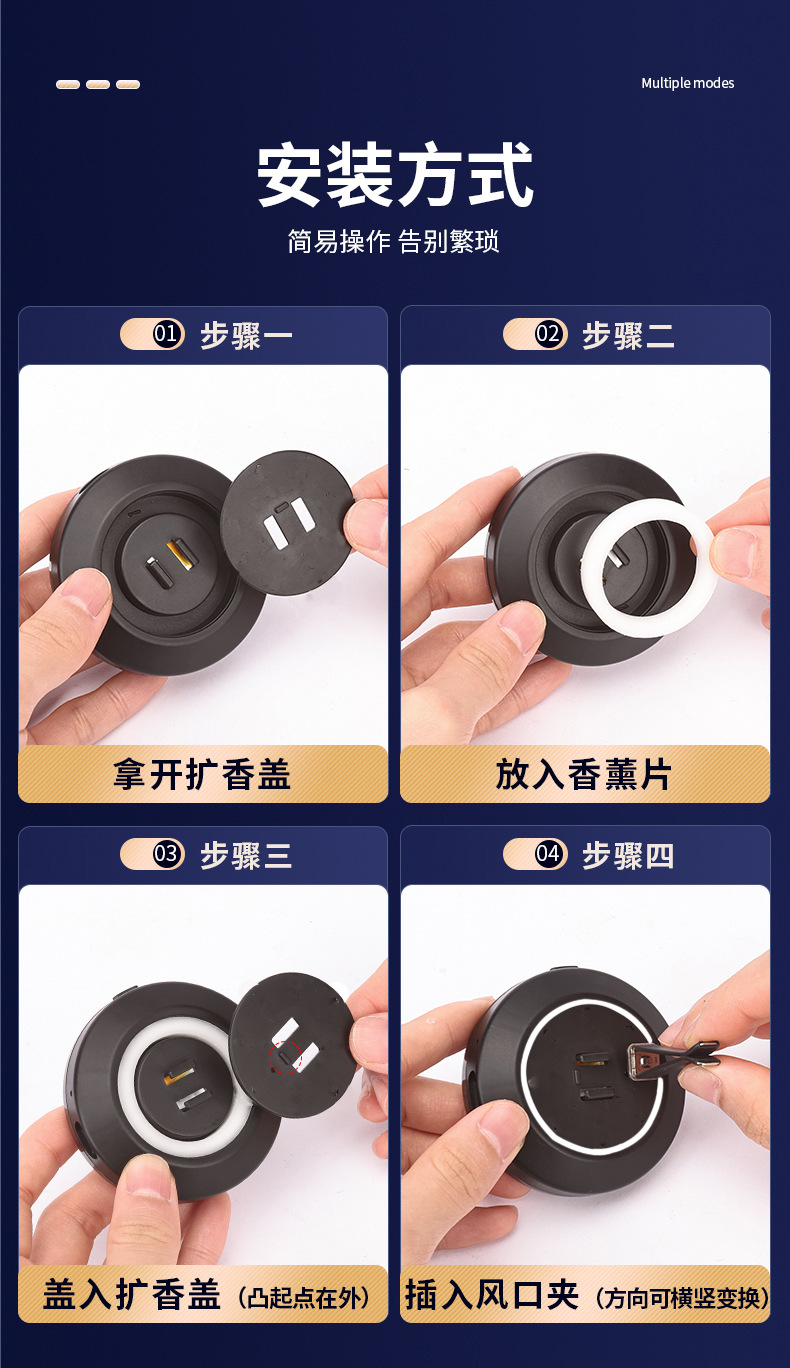 Multiple modes

安装方式

简易操作 告别繁琐

01 步骤一

拿开扩香盖

02 步骤二

放入香薰片

03 步骤三

盖入扩香盖（凸起点在外）

04 步骤四

插入风口夹（方向可横竖变换）