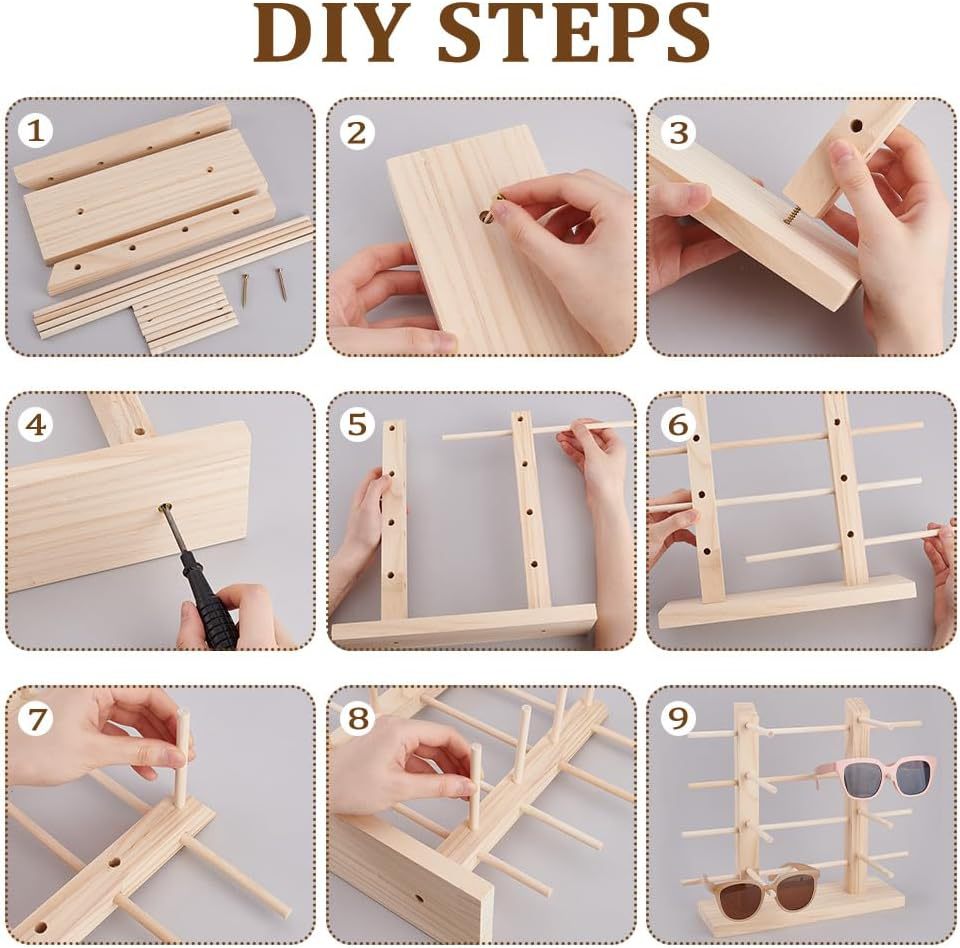 DIY STEPS

1

2

3

4

5

6

7

8

9