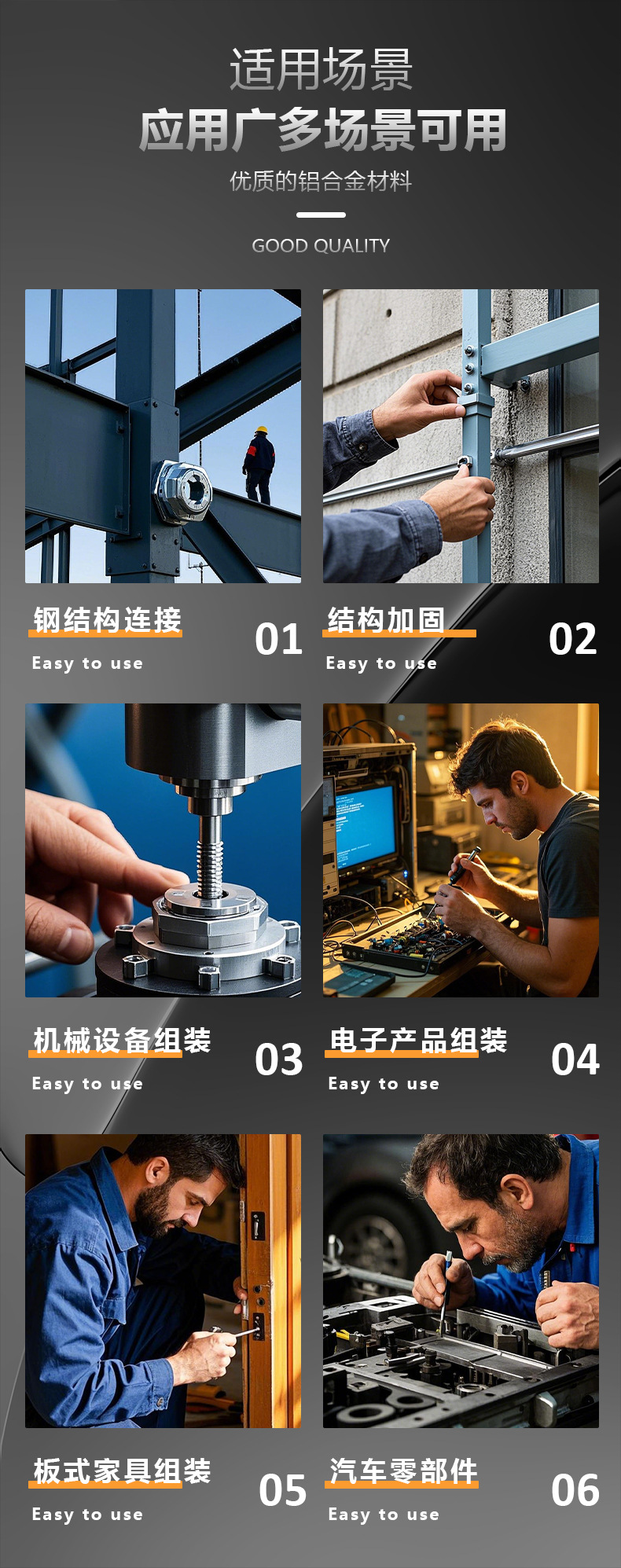 适用场景
应用广多场景可用
优质的铝合金材料

GOOD QUALITY

钢结构连接
Easy to use
01

结构加固
Easy to use
02

机械设备组装
Easy to use
03

电子产品组装
Easy to use
04

板式家具组装
Easy to use
05

汽车零部件
Easy to use
06