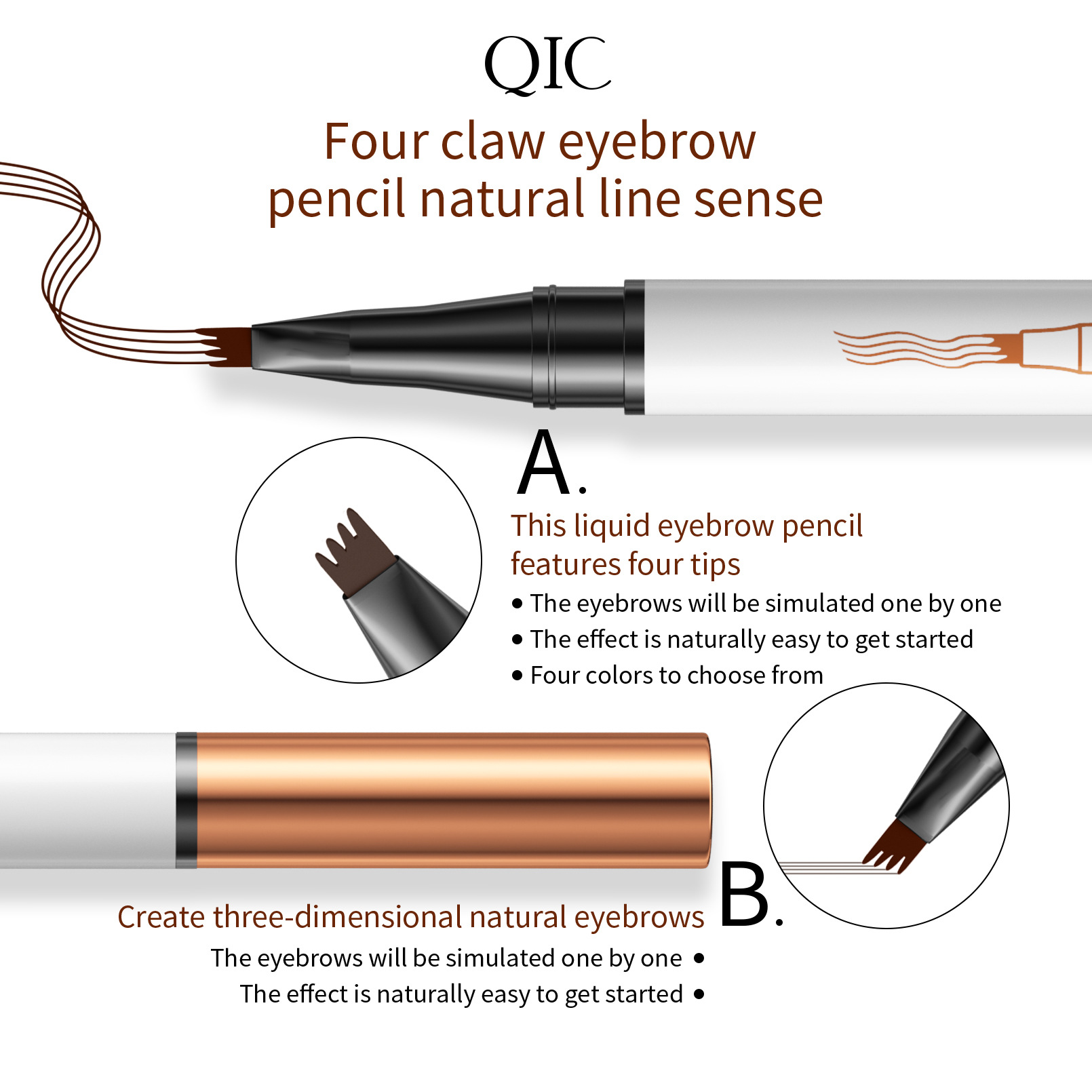 QIC

Four claw eyebrow pencil natural line sense

A.

This liquid eyebrow pencil features four tips

• The eyebrows will be simulated one by one
• The effect is naturally easy to get started
• Four colors to choose from

B.

Create three-dimensional natural eyebrows

The eyebrows will be simulated one by one •
The effect is naturally easy to get started •