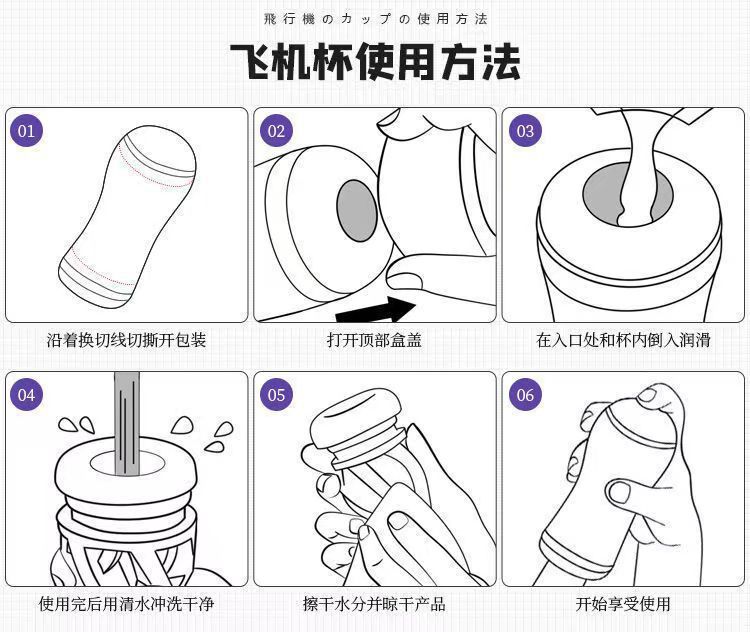 飛行機のカップの使用方法

飞机杯使用方法

01

沿着换切线切撕开包装

02

打开顶部盒盖

03

在入口处和杯内倒入润滑

04

使用完后用清水冲洗干净

05

擦干水分并晾干产品

06

开始享受使用