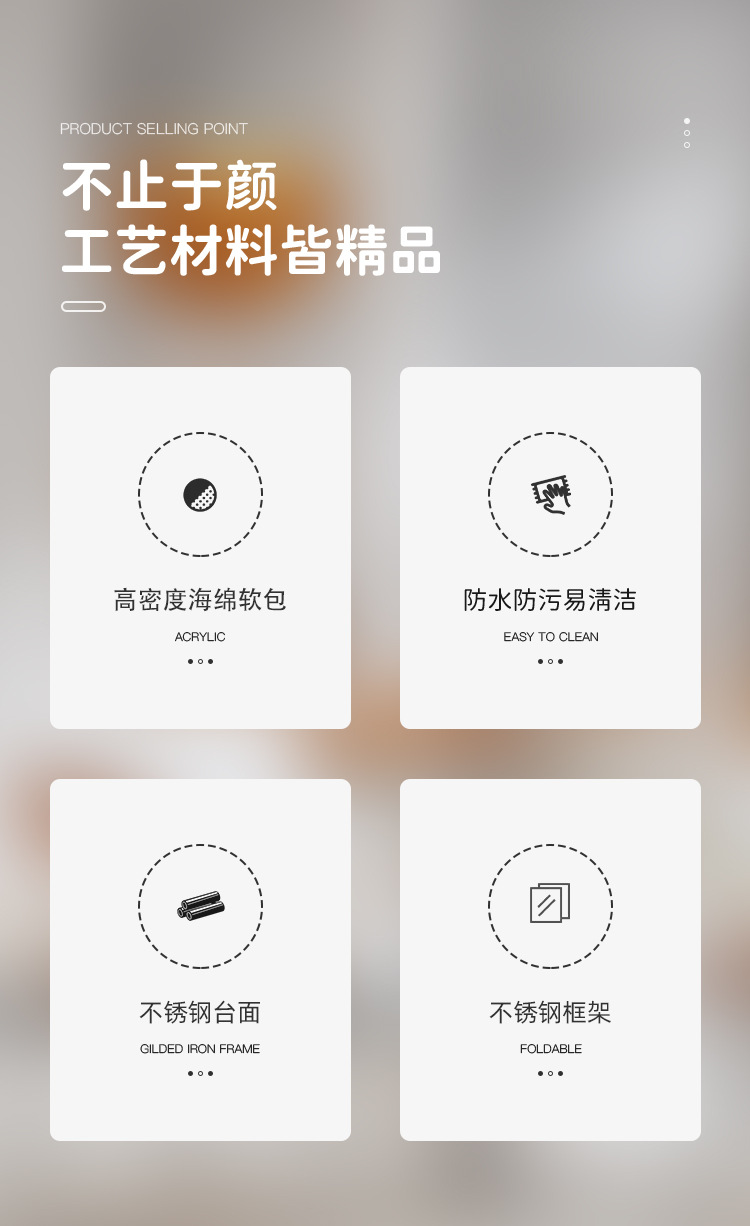 PRODUCT SELLING POINT

不止于颜
工艺材料皆精品

高密度海绵软包

ACRYLIC

防水防污易清洁

EASY TO CLEAN

不锈钢台面

GILDED IRON FRAME

不锈钢框架

FOLDABLE