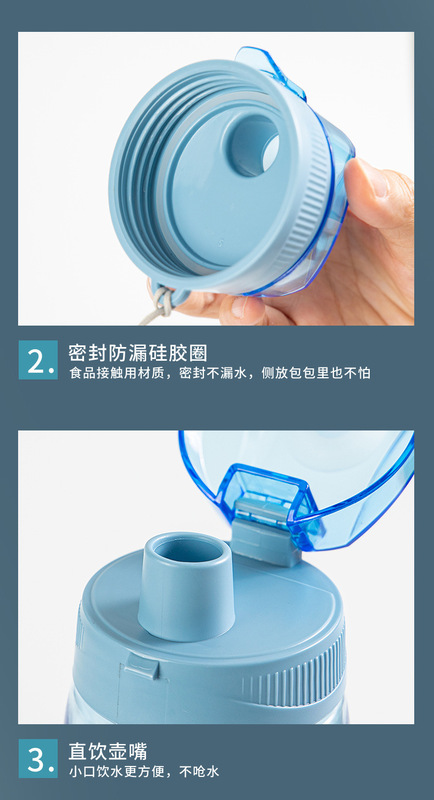 2. 密封防漏硅胶圈
食品接触用材质，密封不漏水，侧放包包里也不怕

3. 直饮壶嘴
小口饮水更方便，不呛水