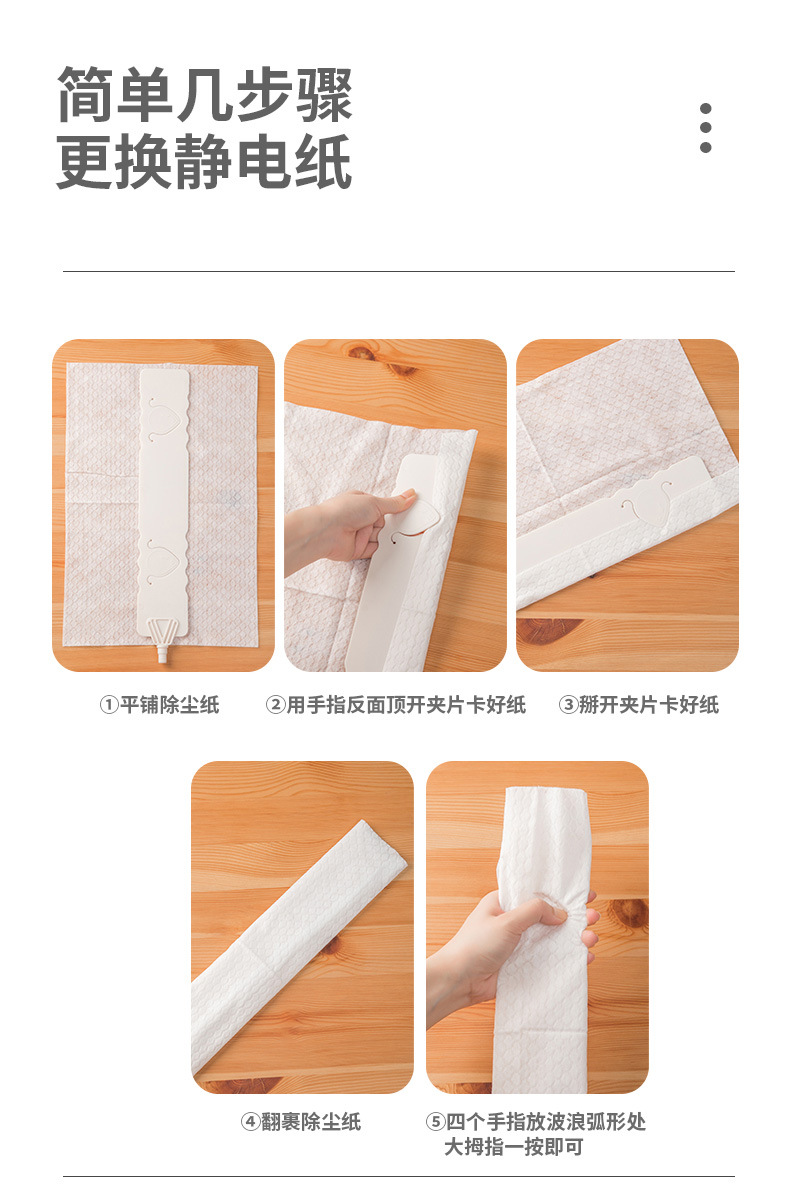 简单几步骤
更换静电纸

①平铺除尘纸

②用手指反面顶开夹片卡好纸

③掰开夹片卡好纸

④翻裹除尘纸

⑤四个手指放波浪弧形处
大拇指一按即可