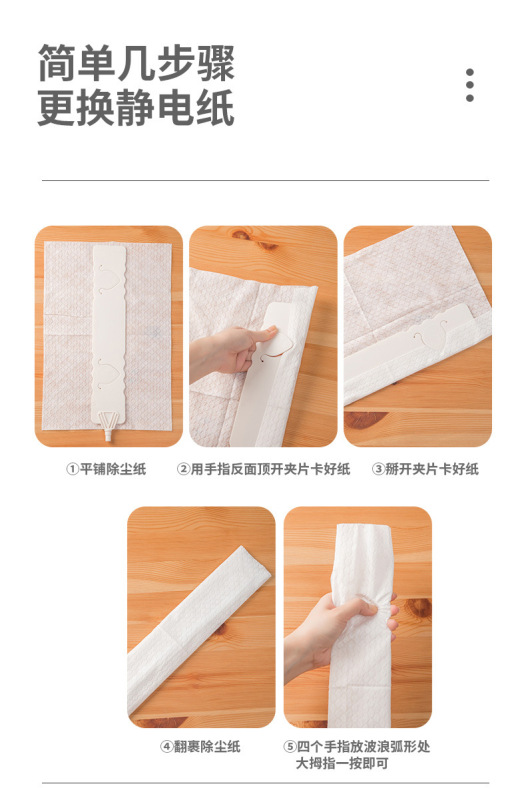 简单几步骤
更换静电纸

①平铺除尘纸

②用手指反面顶开夹片卡好纸

③掰开夹片卡好纸

④翻裹除尘纸

⑤四个手指放波浪弧形处
大拇指一按即可