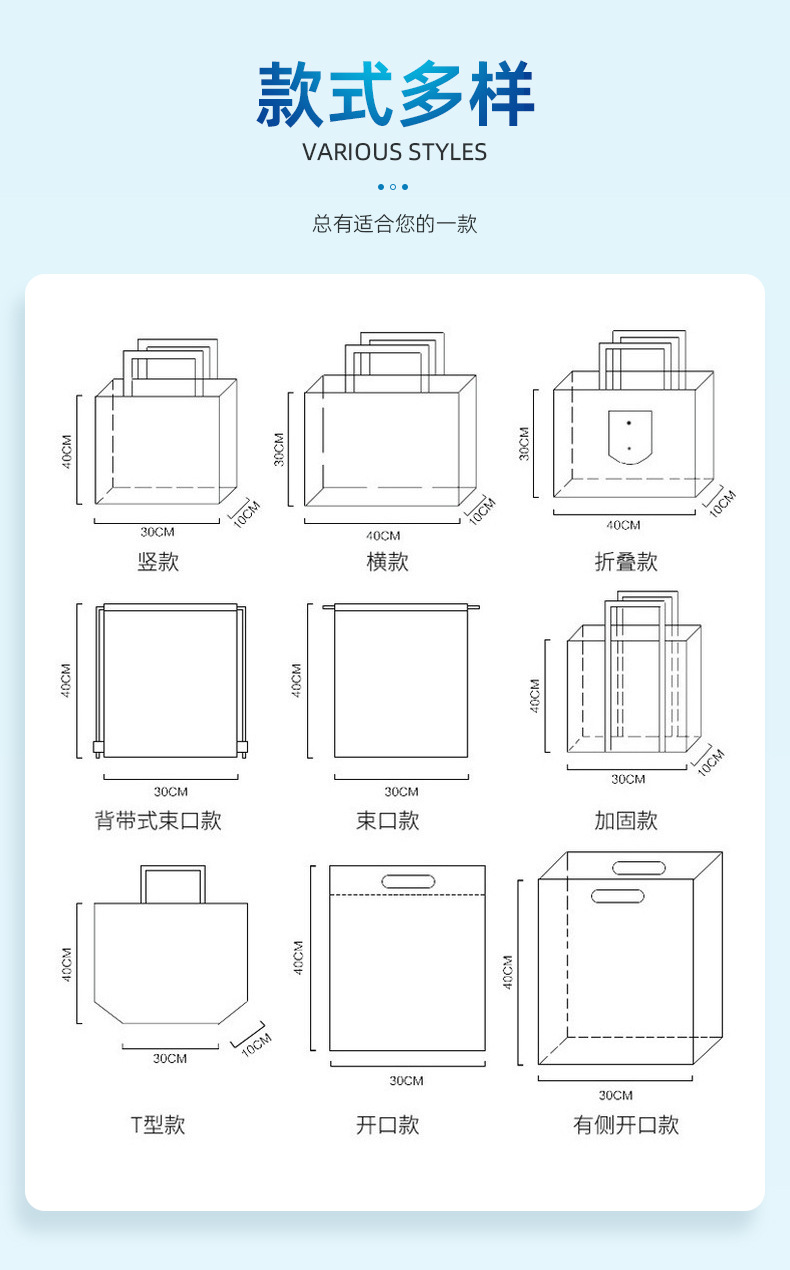 款式多样
VARIOUS STYLES

总有适合您的一款

40CM
30CM
10CM
竖款

30CM
40CM
10CM
横款

30CM
40CM
10CM
折叠款

40CM
30CM
背带式束口款

40CM
30CM
束口款

40CM
30CM
10CM
加固款

40CM
30CM
10CM
T型款

40CM
30CM
开口款

40CM
30CM
有侧开口款