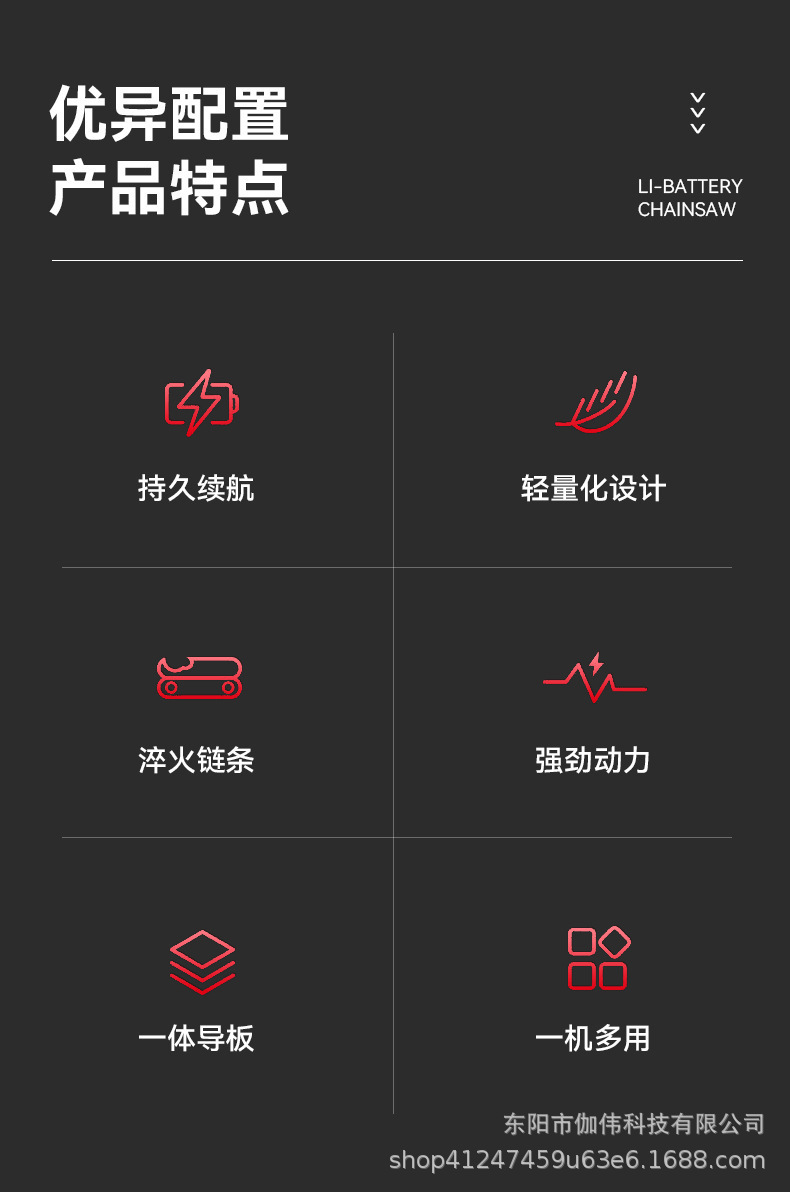 优异配置
产品特点

LI-BATTERY
CHAINSAW

持久续航

轻量化设计

淬火链条

强劲动力

一体导板

一机多用

东阳市伽伟科技有限公司
shop41247459u63e6.1688.com