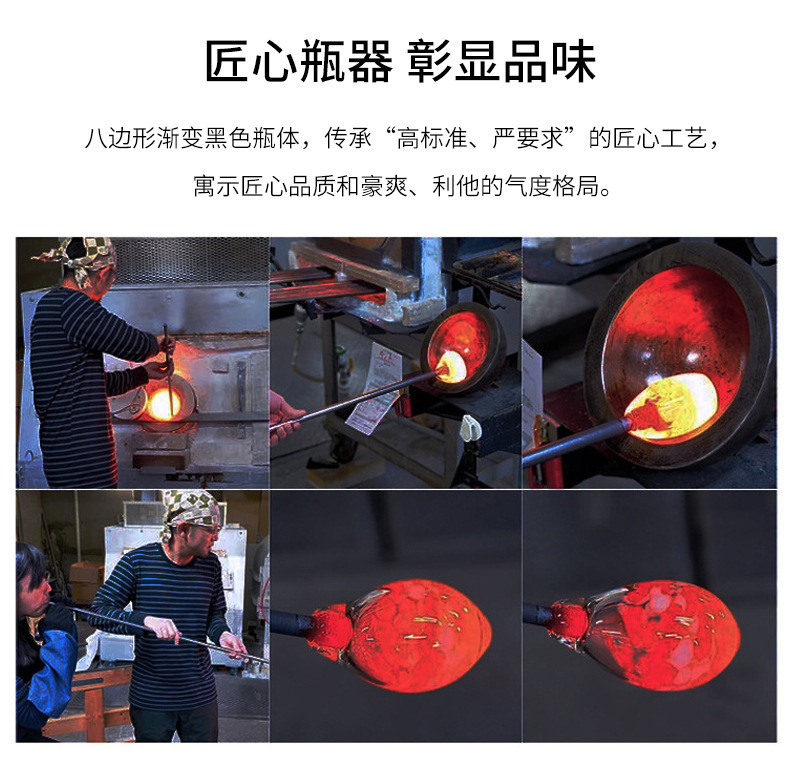 匠心瓶器 彰显品味

八边形渐变黑色瓶体，传承“高标准、严要求”的匠心工艺，寓示匠心品质和豪爽、利他的气度格局。