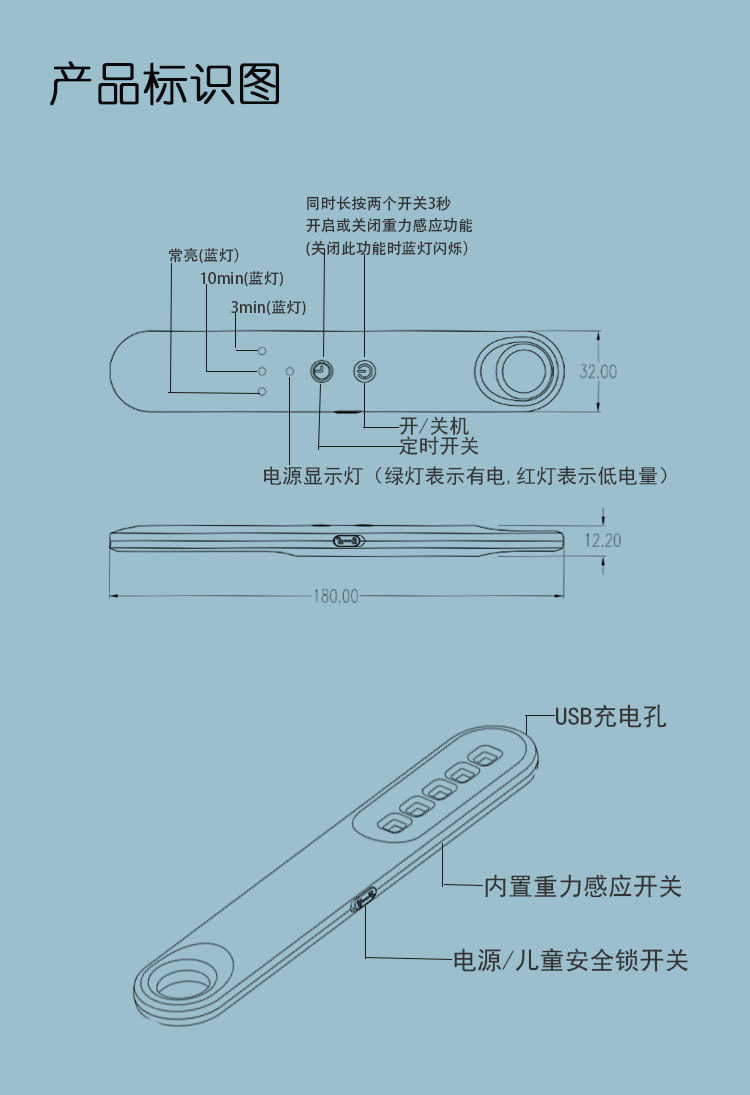 产品标识图

同时长按两个开关3秒
开启或关闭重力感应功能
(关闭此功能时蓝灯闪烁)

常亮(蓝灯)
10min(蓝灯)
3min(蓝灯)

32.00

开/关机
定时开关
电源显示灯（绿灯表示有电,红灯表示低电量）

12.20

180.00

USB充电孔
内置重力感应开关
电源/儿童安全锁开关