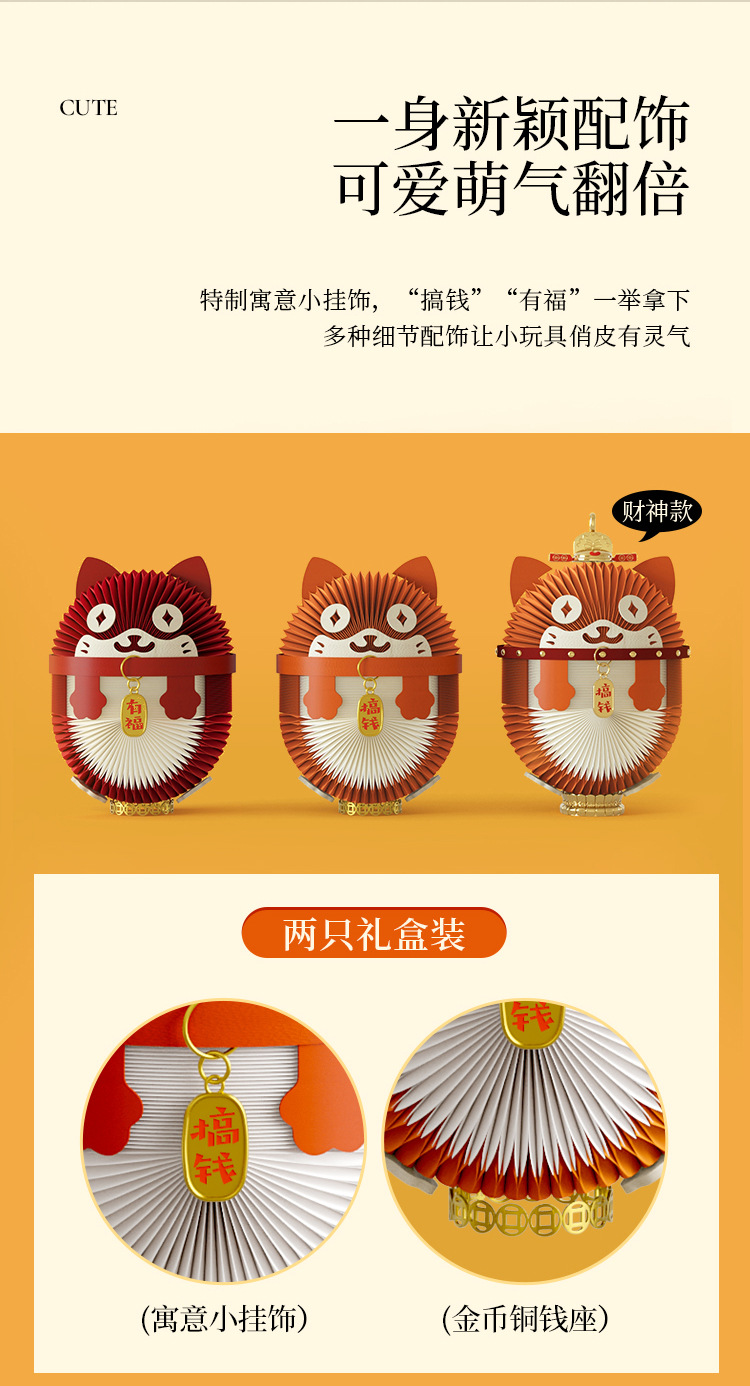 CUTE

一身新颖配饰
可爱萌气翻倍

特制寓意小挂饰，“搞钱”“有福”一举拿下
多种细节配饰让小玩具俏皮有灵气

财神款

有福

搞钱

搞钱

两只礼盒装

搞钱

钱

(寓意小挂饰)

(金币铜钱座)