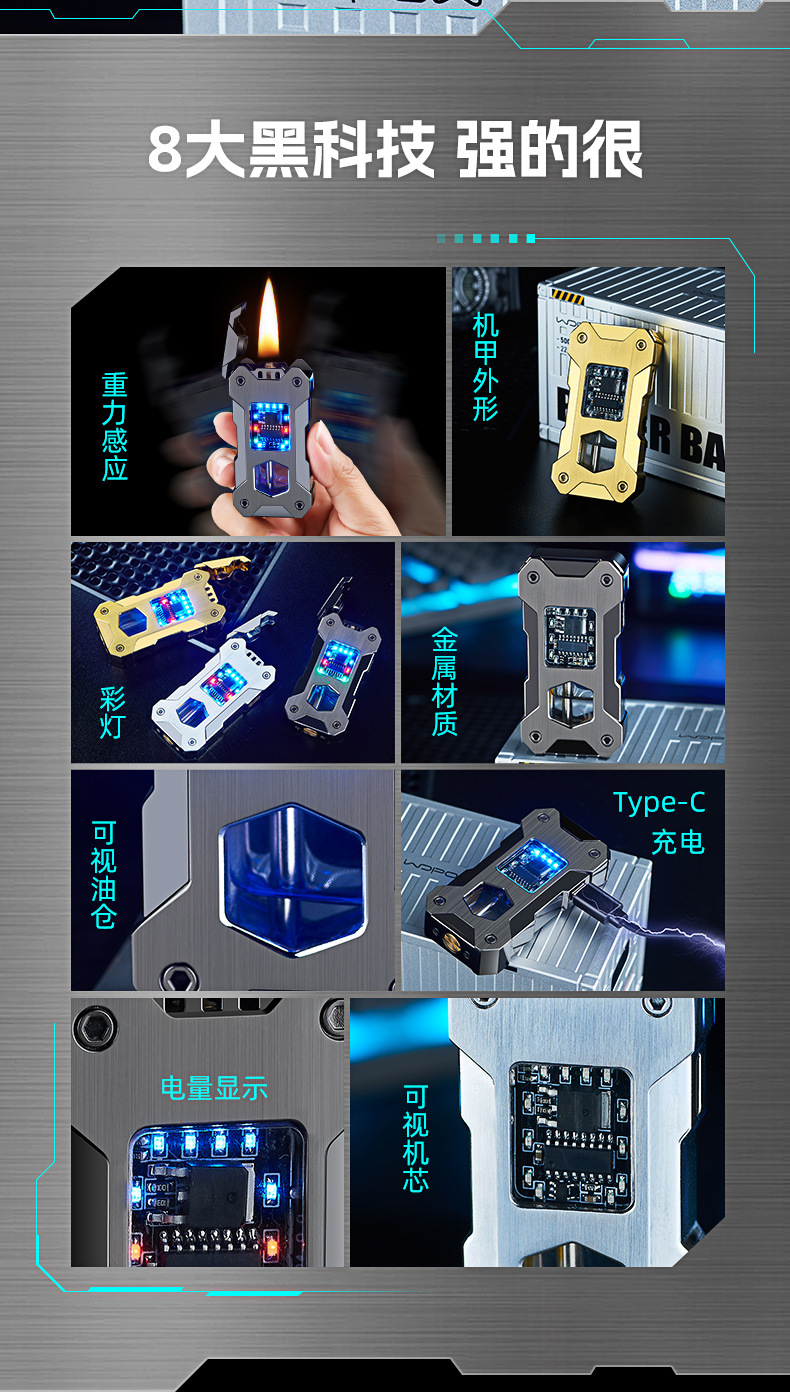 8大黑科技 强的很

重力感应

机甲外形

彩灯

金属材质

可视油仓

Type-C 充电

电量显示

可视机芯