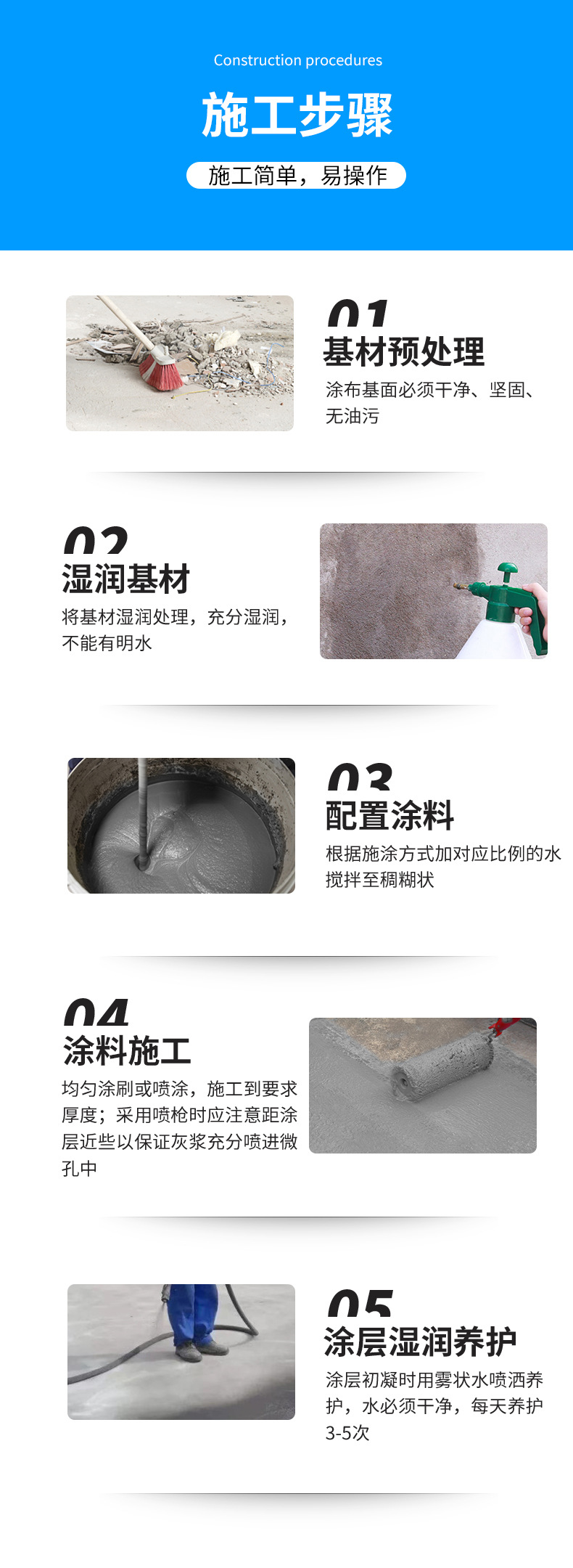 Construction procedures

施工步骤

施工简单，易操作

01
基材预处理
涂布基面必须干净、坚固、无油污

02
湿润基材
将基材湿润处理，充分湿润，不能有明水

03
配置涂料
根据施涂方式加对应比例的水搅拌至稠糊状

04
涂料施工
均匀涂刷或喷涂，施工到要求厚度；采用喷枪时应注意距涂层近些以保证灰浆充分喷进微孔中

05
涂层湿润养护
涂层初凝时用雾状水喷洒养护，水必须干净，每天养护3-5次