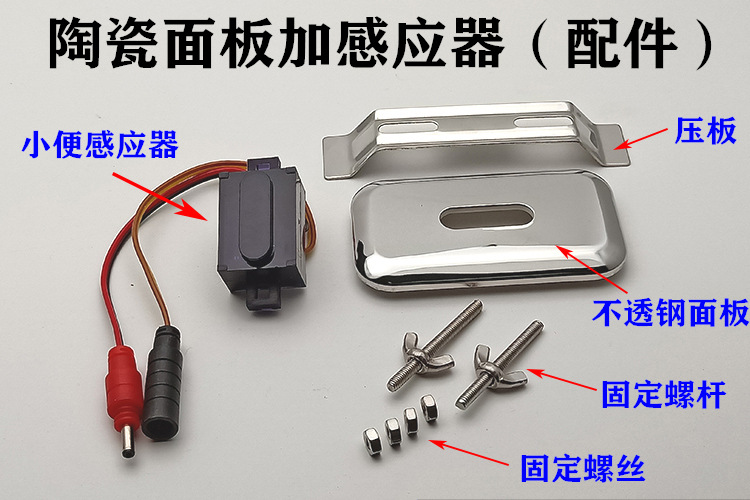 陶瓷面板加感应器（配件）

小便感应器

压板

不透钢面板

固定螺杆

固定螺丝