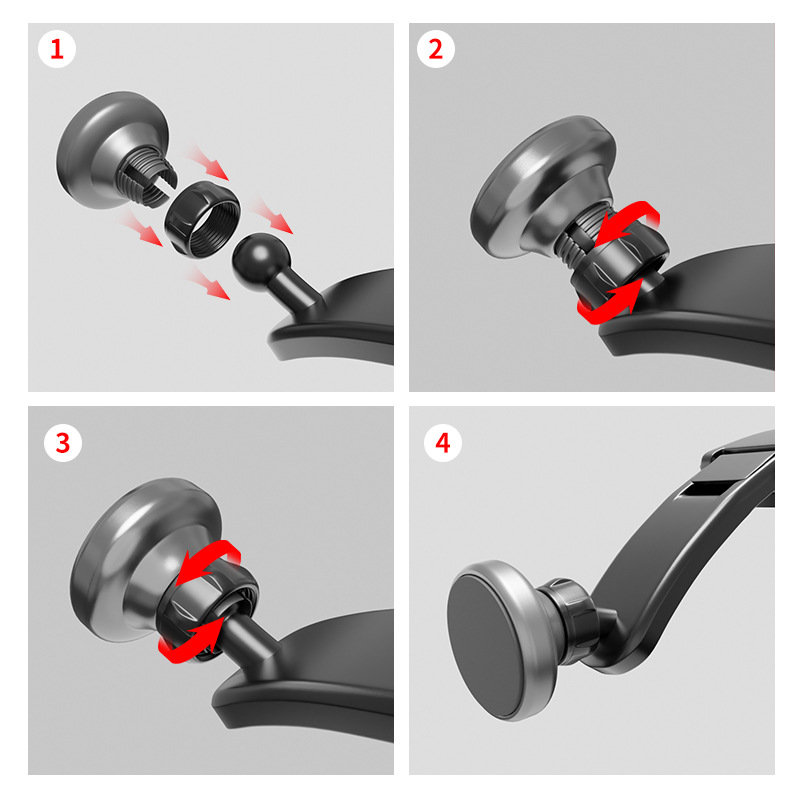 1

2

3

4