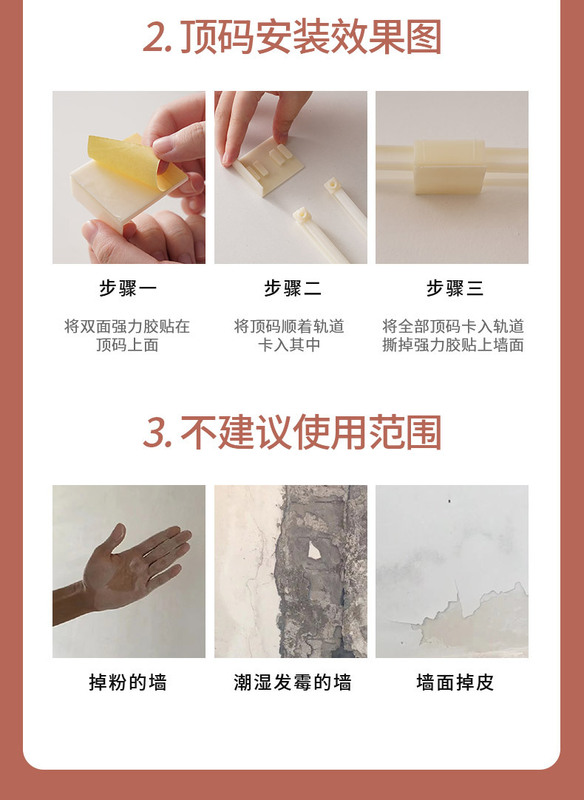 2. 顶码安装效果图

步骤一

将双面强力胶贴在顶码上面

步骤二

将顶码顺着轨道卡入其中

步骤三

将全部顶码卡入轨道撕掉强力胶贴上墙面

3. 不建议使用范围

掉粉的墙

潮湿发霉的墙

墙面掉皮