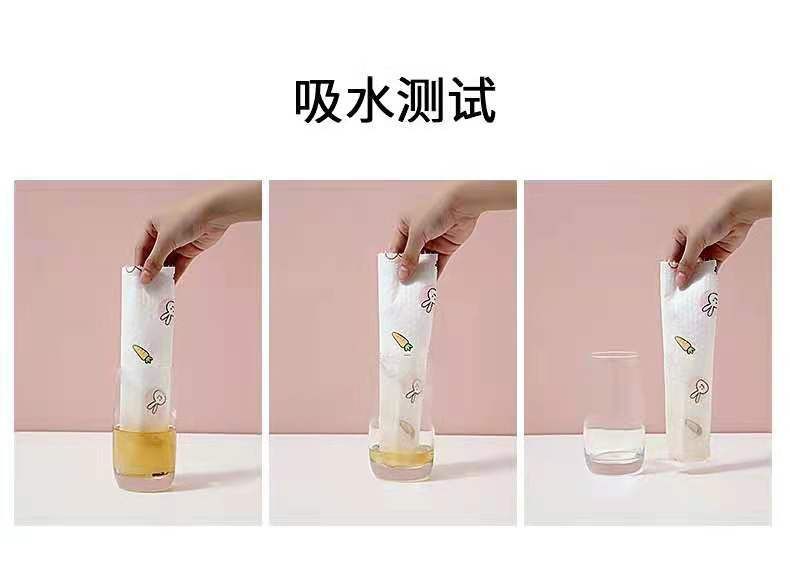 吸水测试