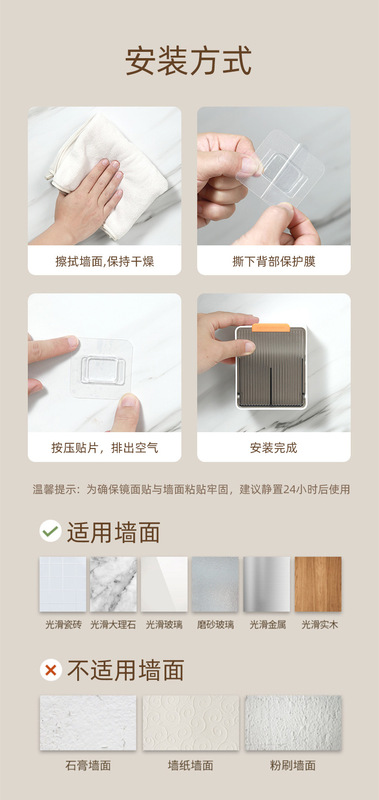 安装方式

擦拭墙面,保持干燥

撕下背部保护膜

按压贴片，排出空气

安装完成

温馨提示：为确保镜面贴与墙面粘贴牢固，建议静置24小时后使用

适用墙面

光滑瓷砖 光滑大理石 光滑玻璃 磨砂玻璃 光滑金属 光滑实木

不适用墙面

石膏墙面 墙纸墙面 粉刷墙面