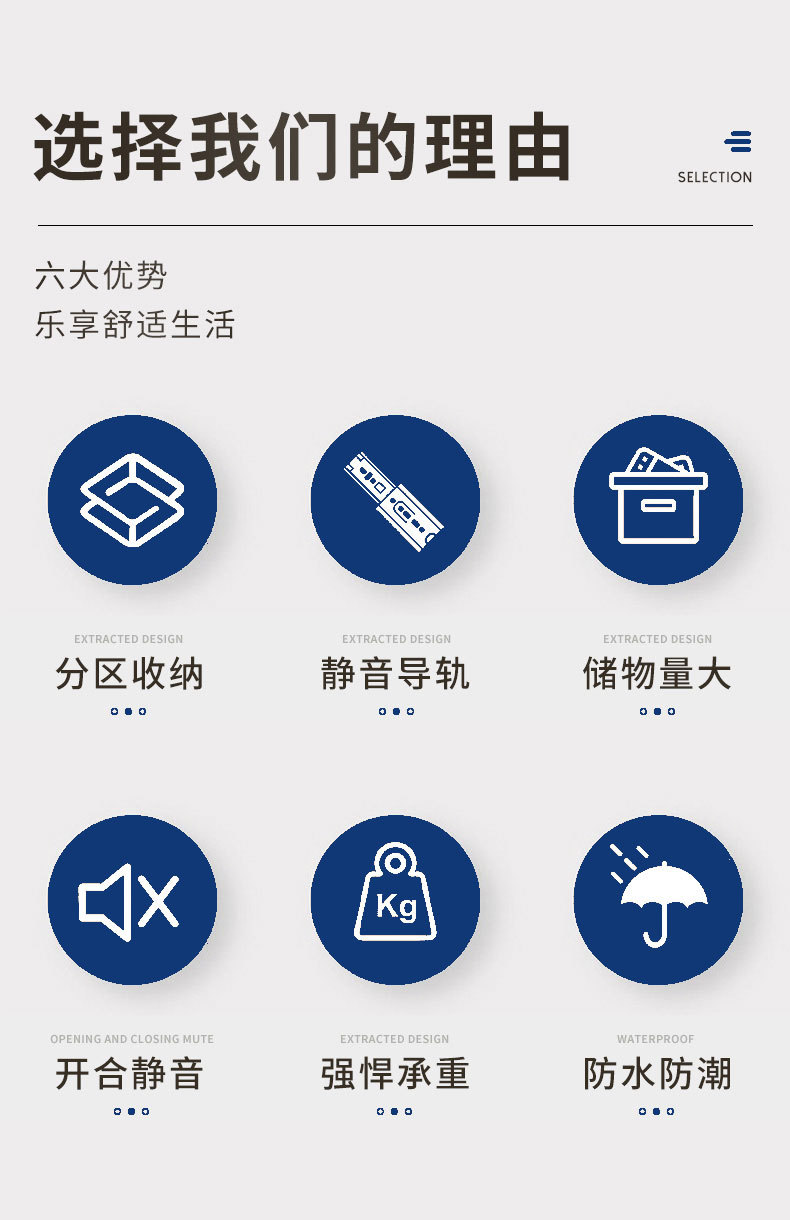 选择我们的理由

SELECTION

六大优势
乐享舒适生活

EXTRACTED DESIGN
分区收纳

EXTRACTED DESIGN
静音导轨

EXTRACTED DESIGN
储物量大

Kg

OPENING AND CLOSING MUTE
开合静音

EXTRACTED DESIGN
强悍承重

WATERPROOF
防水防潮