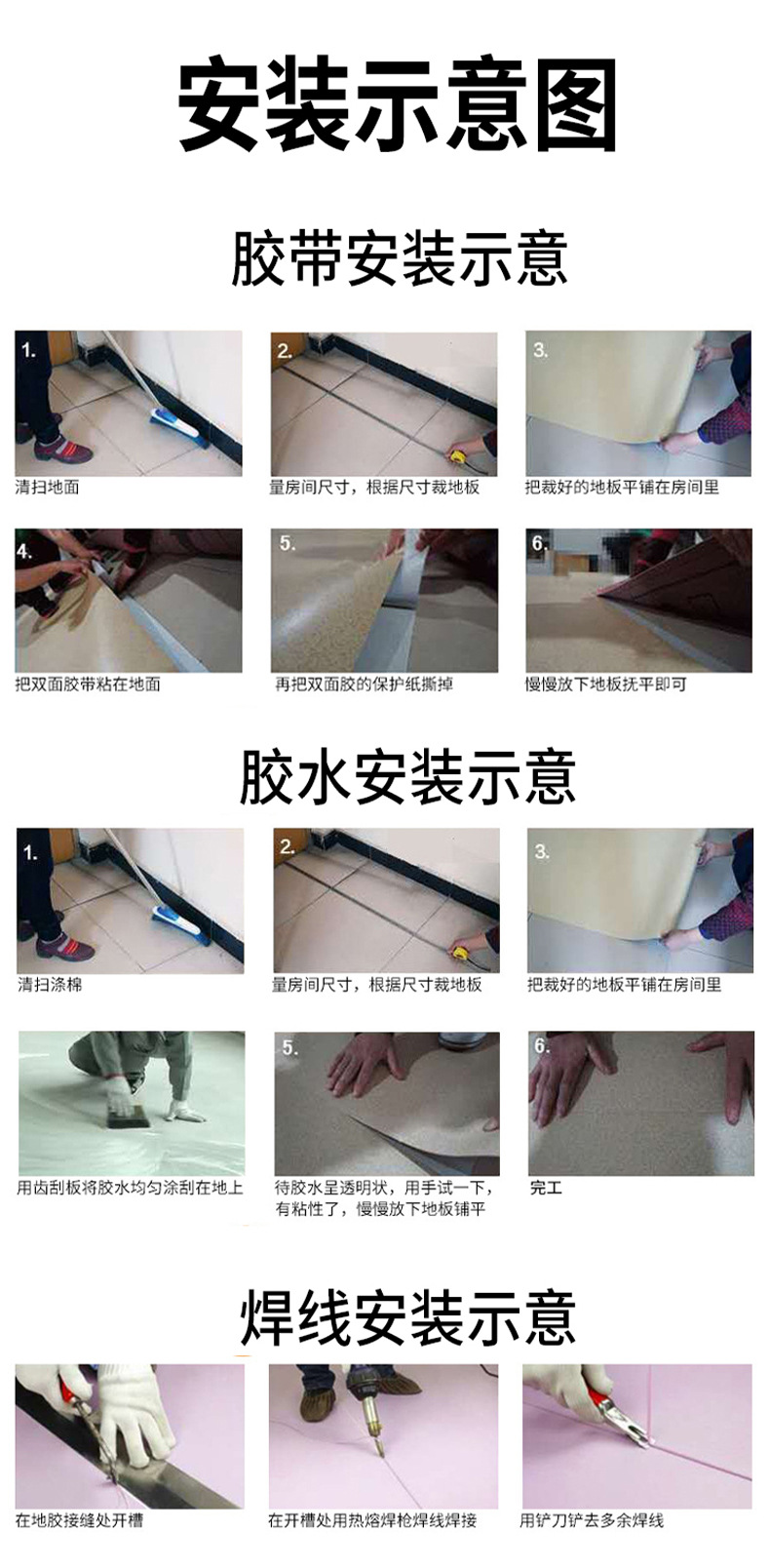 安装示意图

胶带安装示意

1.
清扫地面

2.
量房间尺寸，根据尺寸裁地板

3.
把裁好的地板平铺在房间里

4.
把双面胶带粘在地面

5.
再把双面胶的保护纸撕掉

6.
慢慢放下地板抚平即可

胶水安装示意

1.
清扫涤棉

2.
量房间尺寸，根据尺寸裁地板

3.
把裁好的地板平铺在房间里

用齿刮板将胶水均匀涂刮在地上

5.
待胶水呈透明状，用手试一下，有粘性了，慢慢放下地板铺平

6.
完工

焊线安装示意

在地胶接缝处开槽

在开槽处用热熔焊枪焊线焊接

用铲刀铲去多余焊线