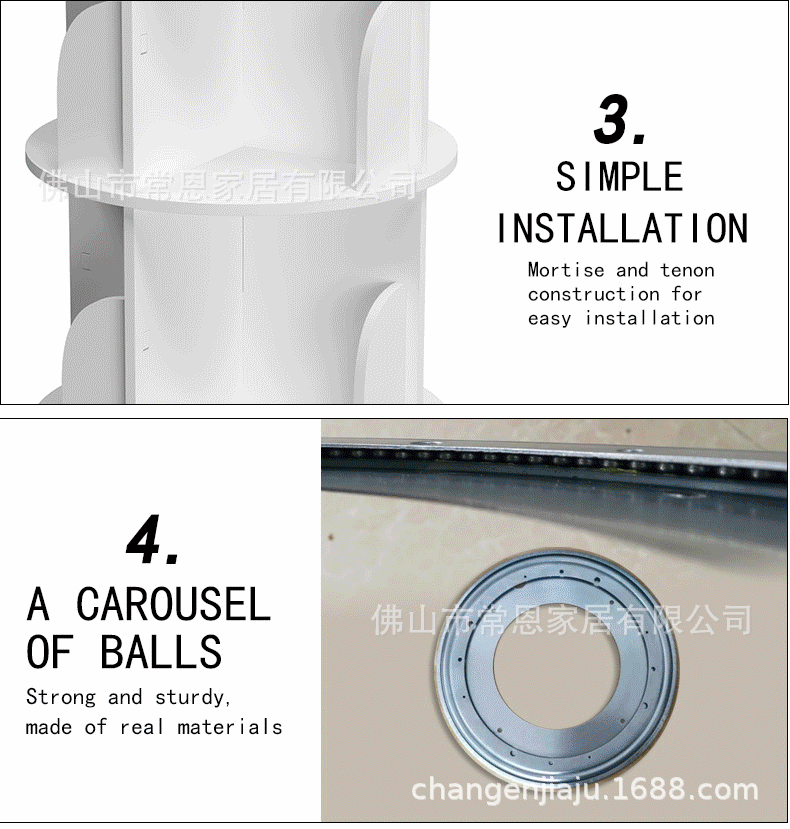 佛山市常恩家居有限公司

3.
SIMPLE INSTALLATION
Mortise and tenon construction for easy installation

4.
A CAROUSEL OF BALLS
Strong and sturdy, made of real materials

佛山市常恩家居有限公司

changenjiaju.1688.com