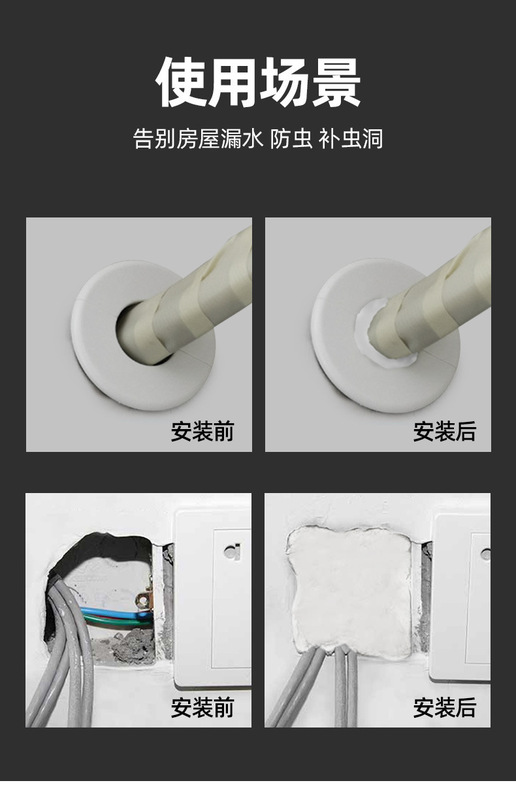 使用场景

告别房屋漏水 防虫 补虫洞

安装前

安装后

安装前

安装后