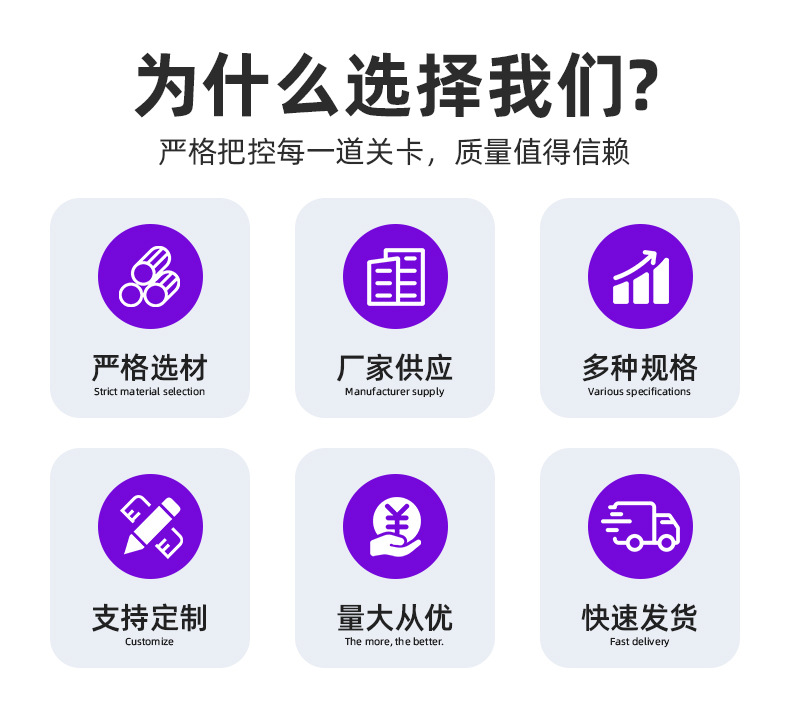 为什么选择我们?

严格把控每一道关卡，质量值得信赖

严格选材
Strict material selection

厂家供应
Manufacturer supply

多种规格
Various specifications

支持定制
Customize

量大从优
The more, the better.

快速发货
Fast delivery