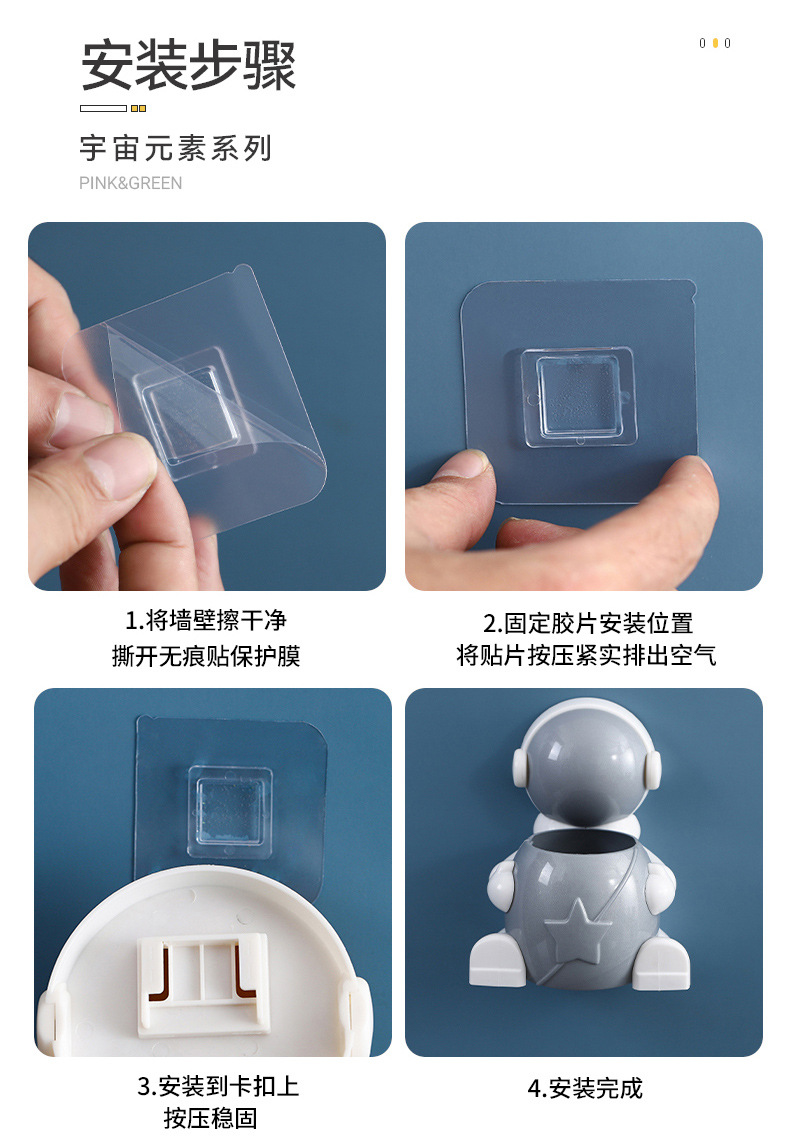 安装步骤

宇宙元素系列
PINK&GREEN

1.将墙壁擦干净
撕开无痕贴保护膜

2.固定胶片安装位置
将贴片按压紧实排出空气

3.安装到卡扣上
按压稳固

4.安装完成