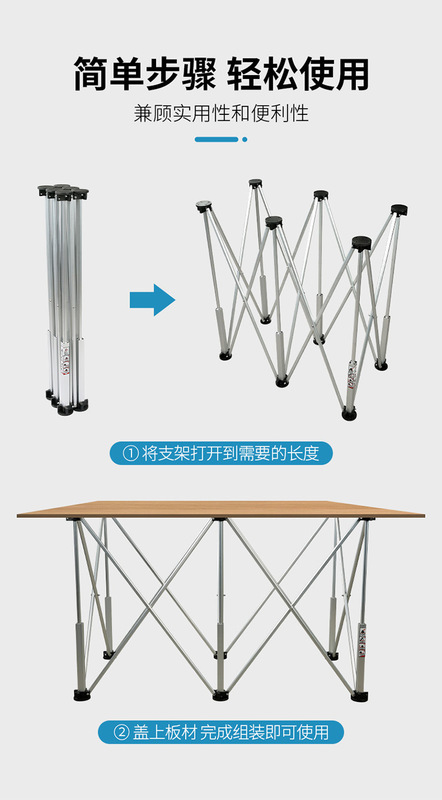 简单步骤 轻松使用

兼顾实用性和便利性

① 将支架打开到需要的长度

② 盖上板材 完成组装即可使用