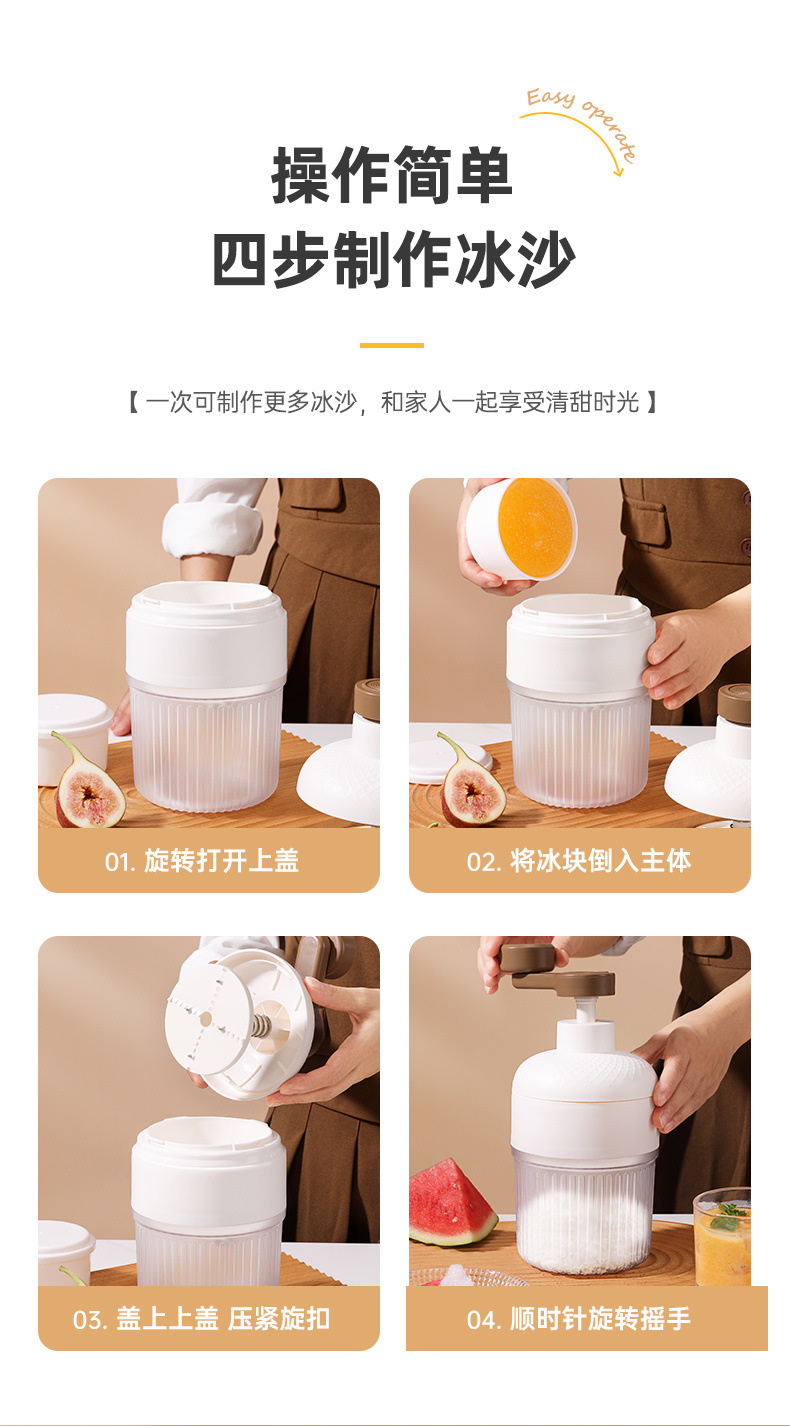 Easy operate

操作简单
四步制作冰沙

【 一次可制作更多冰沙，和家人一起享受清甜时光 】

01. 旋转打开上盖

02. 将冰块倒入主体

03. 盖上上盖 压紧旋扣

04. 顺时针旋转摇手