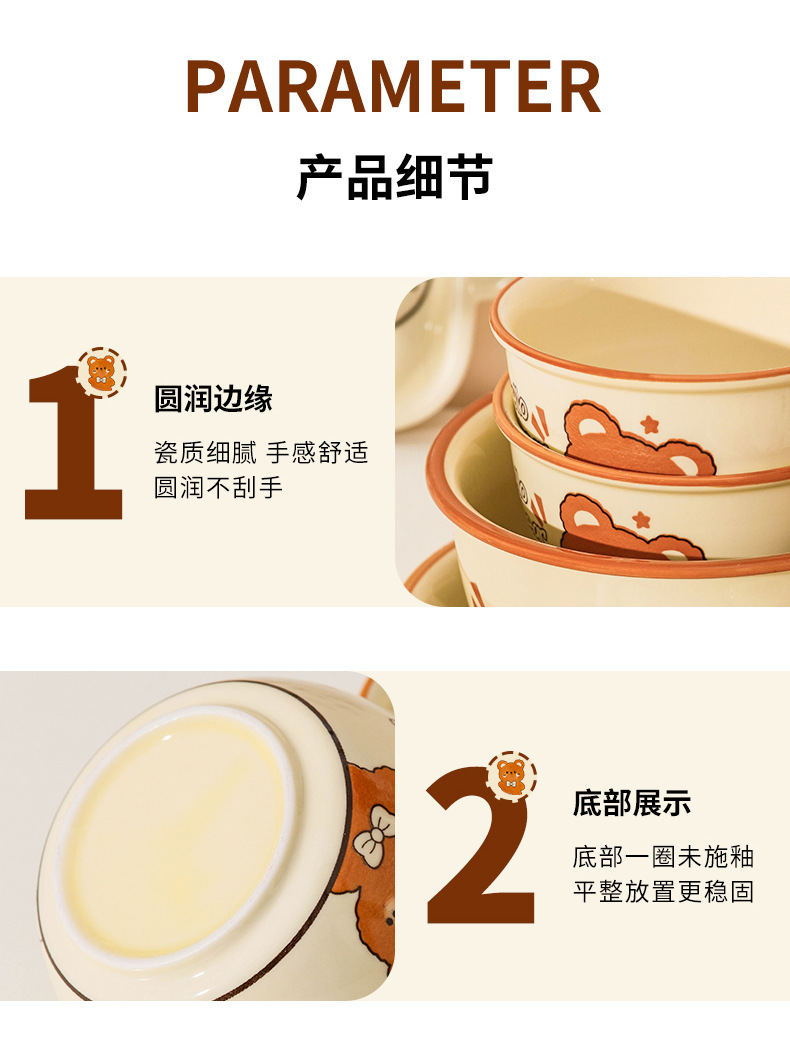 PARAMETER

产品细节

1

圆润边缘

瓷质细腻 手感舒适
圆润不刮手

2

底部展示

底部一圈未施釉
平整放置更稳固