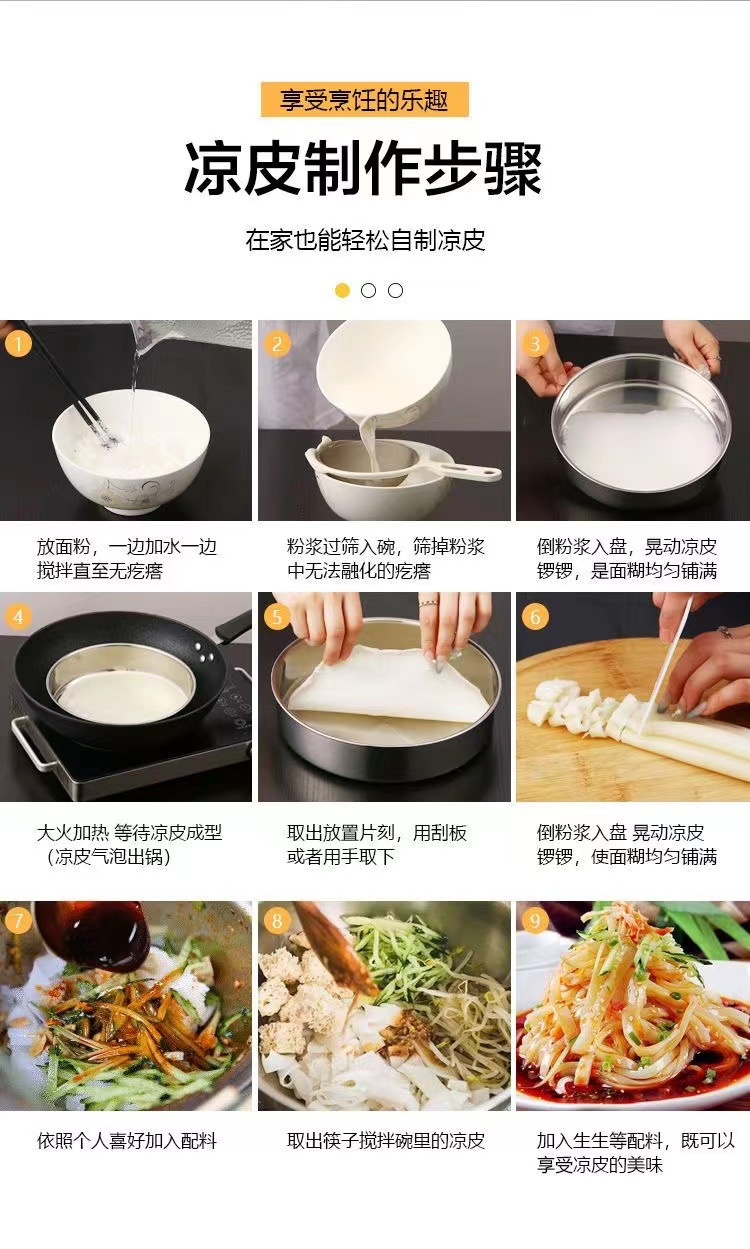 享受烹饪的乐趣

凉皮制作步骤

在家也能轻松自制凉皮

1

放面粉，一边加水一边搅拌直至无疙瘩

2

粉浆过筛入碗，筛掉粉浆中无法融化的疙瘩

3

倒粉浆入盘，晃动凉皮锣锣，是面糊均匀铺满

4

大火加热 等待凉皮成型（凉皮气泡出锅）

5

取出放置片刻，用刮板或者用手取下

6

倒粉浆入盘 晃动凉皮锣锣，使面糊均匀铺满

7

依照个人喜好加入配料

8

取出筷子搅拌碗里的凉皮

9

加入生生等配料，既可以享受凉皮的美味