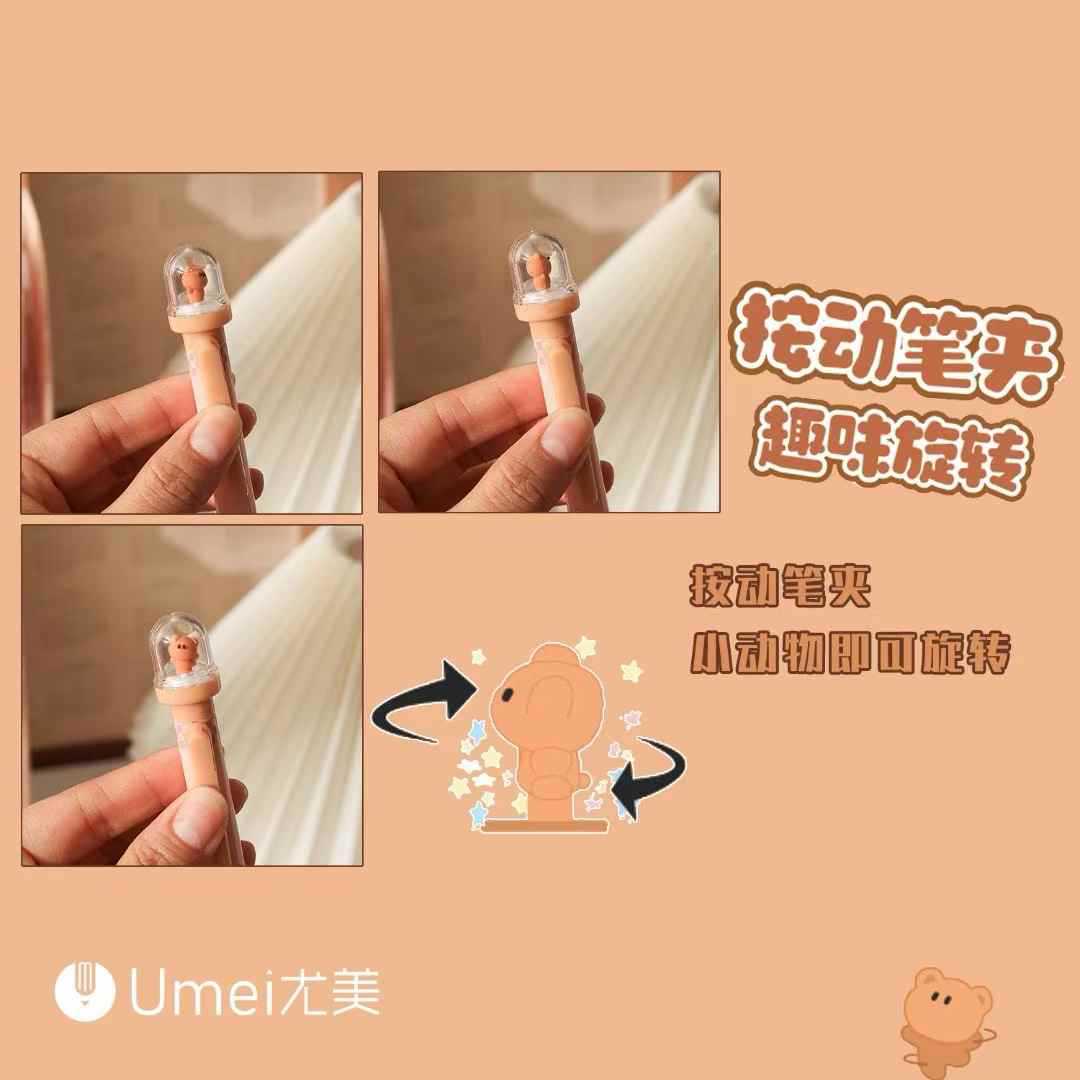 按动笔夹
趣味旋转

按动笔夹
小动物即可旋转

Umei尤美