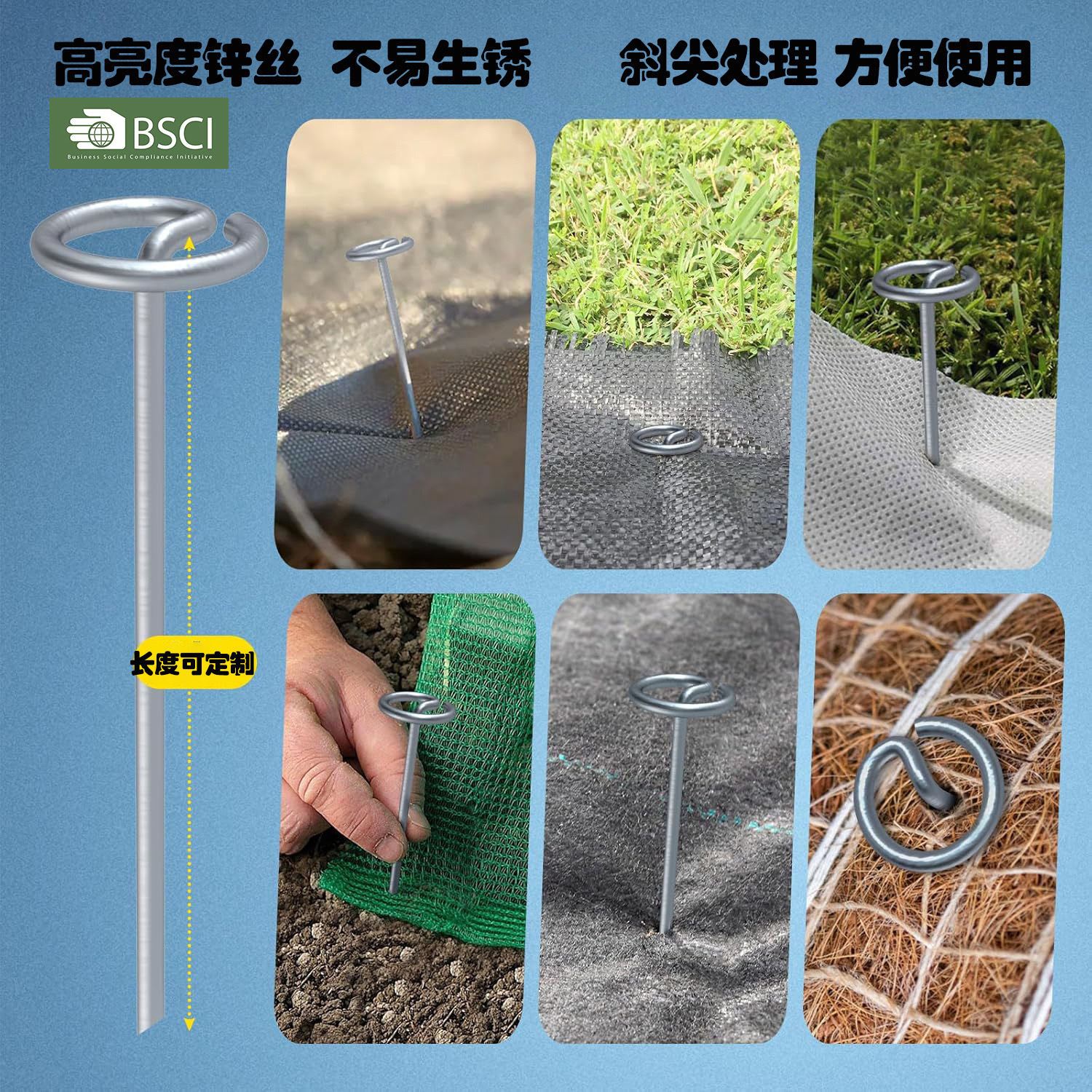 高亮度锌丝 不易生锈 斜尖处理 方便使用

BSCI
Business Social Compliance Initiative

长度可定制