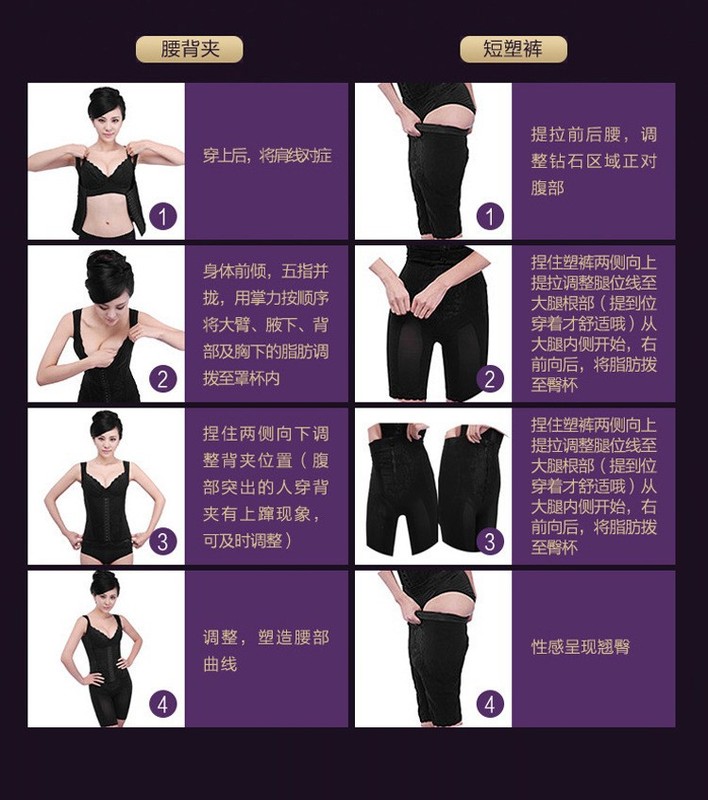 腰背夹

1
穿上后，将肩线对症

2
身体前倾，五指并拢，用掌力按顺序将大臂、腋下、背部及胸下的脂肪调拨至罩杯内

3
捏住两侧向下调整背夹位置（腹部突出的人穿背夹有上蹿现象，可及时调整）

4
调整，塑造腰部曲线

短塑裤

1
提拉前后腰，调整钻石区域正对腹部

2
捏住塑裤两侧向上提拉调整腿位线至大腿根部（提到位穿着才舒适哦）从大腿内侧开始，右前向后，将脂肪拨至臀杯

3
捏住塑裤两侧向上提拉调整腿位线至大腿根部（提到位穿着才舒适哦）从大腿内侧开始，右前向后，将脂肪拨至臀杯

4
性感呈现翘臀