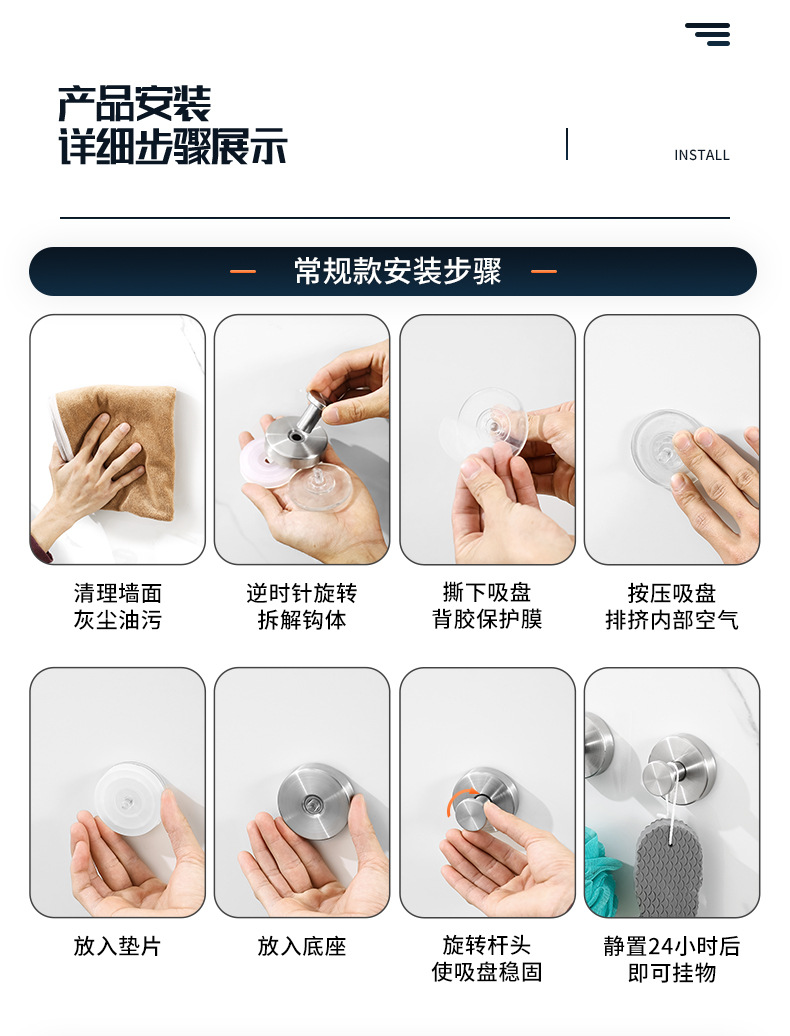 产品安装
详细步骤展示

INSTALL

常规款安装步骤

清理墙面
灰尘油污

逆时针旋转
拆解钩体

撕下吸盘
背胶保护膜

按压吸盘
排挤内部空气

放入垫片

放入底座

旋转杆头
使吸盘稳固

静置24小时后
即可挂物