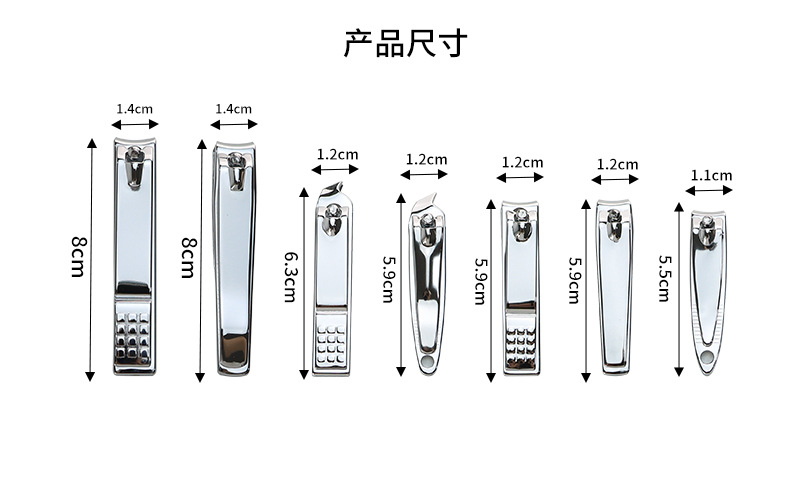 产品尺寸

1.4cm
8cm

1.4cm
8cm

1.2cm
6.3cm

1.2cm
5.9cm

1.2cm
5.9cm

1.2cm
5.9cm

1.1cm
5.5cm